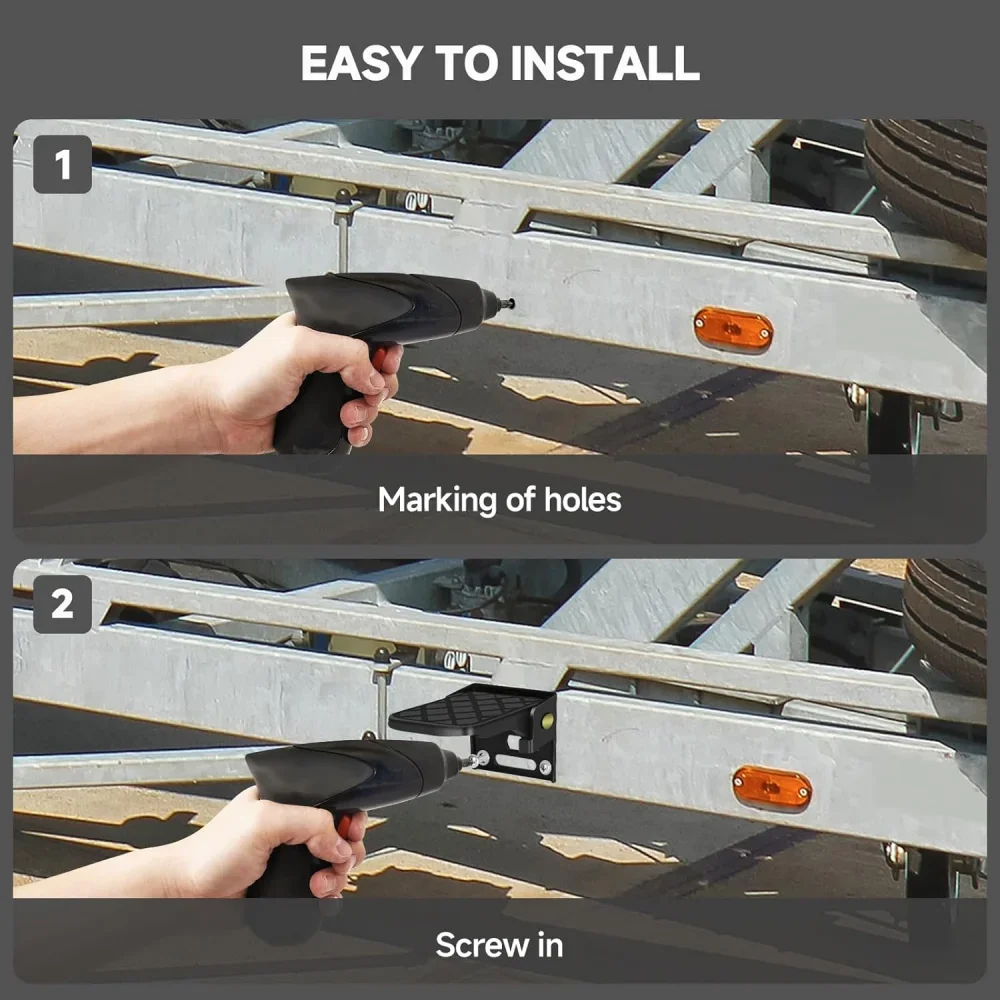 EASY TO INSTALL

1

Marking of holes

2

Screw in