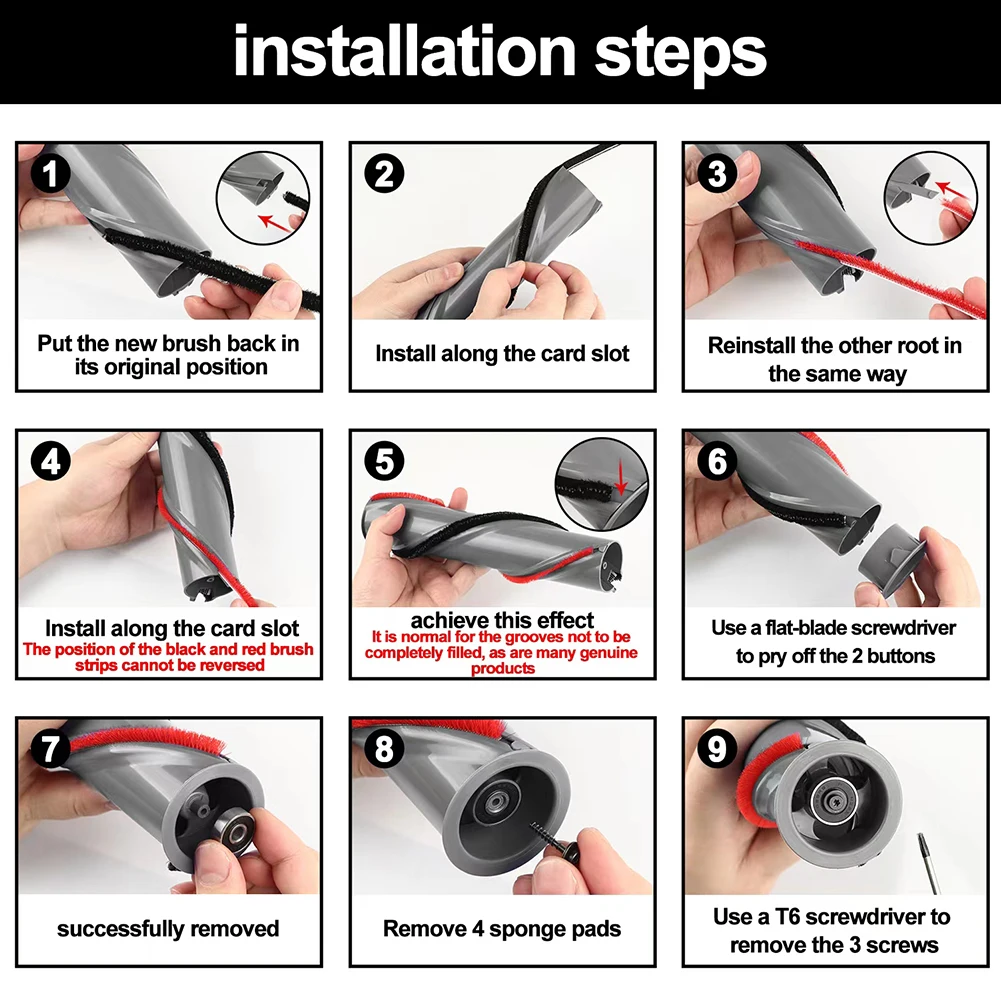 installation steps

1
Put the new brush back in its original position

2
Install along the card slot

3
Reinstall the other root in the same way

4
Install along the card slot
The position of the black and red brush strips cannot be reversed

5
achieve this effect
It is normal for the grooves not to be completely filled, as are many genuine products

6
Use a flat-blade screwdriver to pry off the 2 buttons

7
successfully removed

8
Remove 4 sponge pads

9
Use a T6 screwdriver to remove the 3 screws