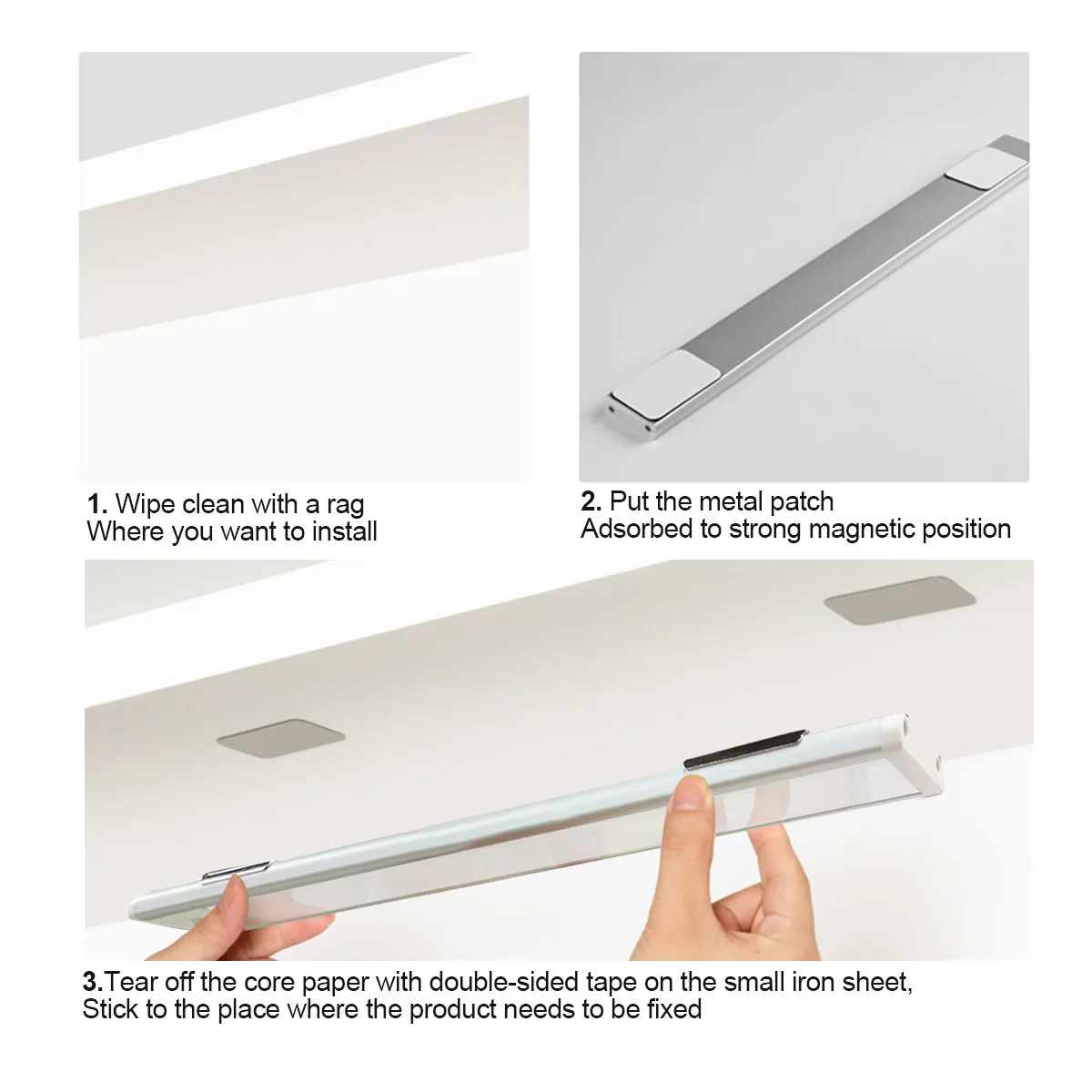 1. Wipe clean with a rag
Where you want to install

2. Put the metal patch
Adsorbed to strong magnetic position

3.Tear off the core paper with double-sided tape on the small iron sheet,
Stick to the place where the product needs to be fixed