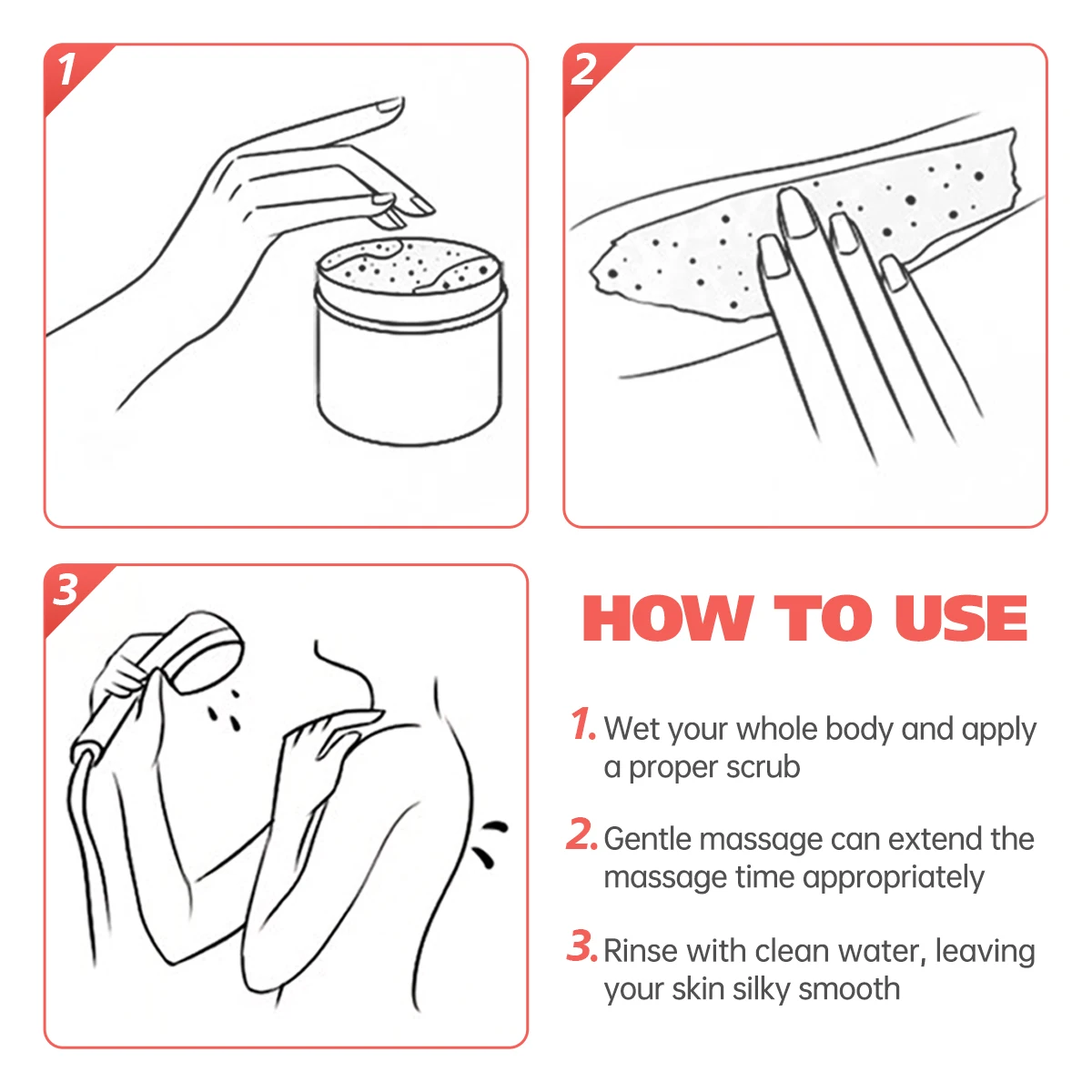 1

2

3

HOW TO USE

1. Wet your whole body and apply a proper scrub

2. Gentle massage can extend the massage time appropriately

3. Rinse with clean water, leaving your skin silky smooth