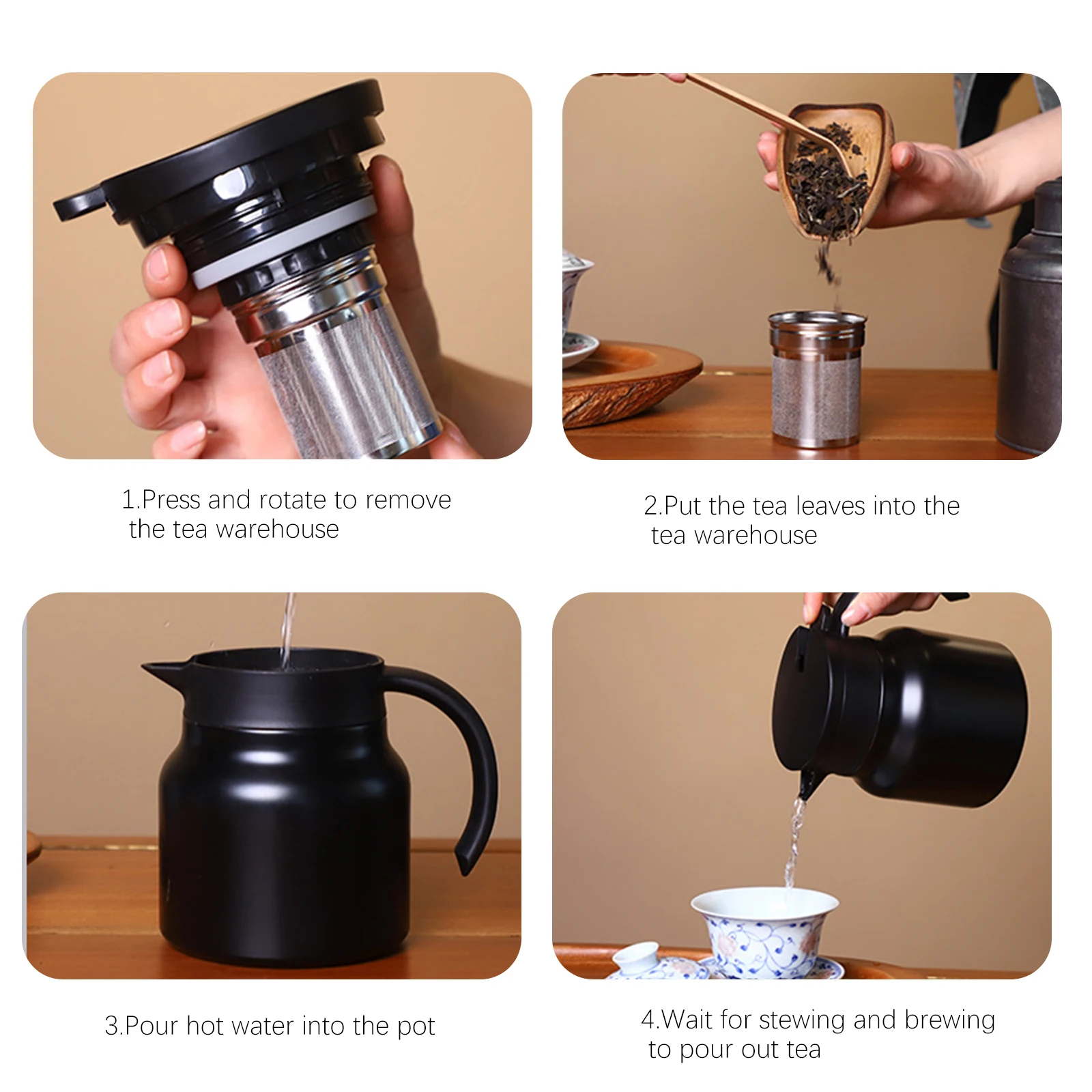 1.Press and rotate to remove the tea warehouse

2.Put the tea leaves into the tea warehouse

3.Pour hot water into the pot

4.Wait for stewing and brewing to pour out tea