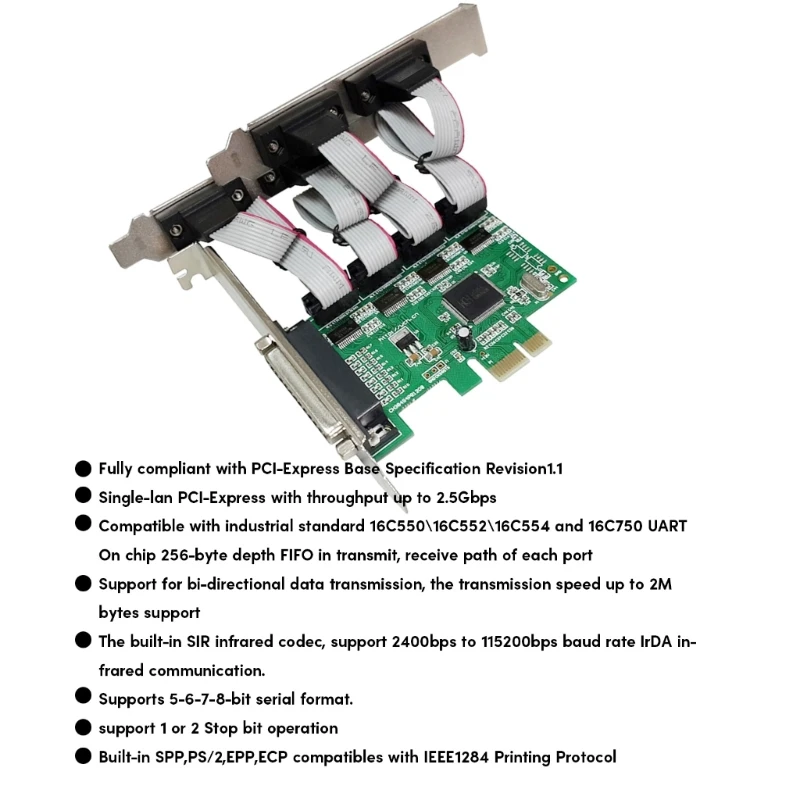 ● Fully compliant with PCI-Express Base Specification Revision1.1
● Single-lan PCI-Express with throughput up to 2.5Gbps
● Compatible with industrial standard 16C550\16C552\16C554 and 16C750 UART On chip 256-byte depth FIFO in transmit, receive path of each port
● Support for bi-directional data transmission, the transmission speed up to 2M bytes support
● The built-in SIR infrared codec, support 2400bps to 115200bps baud rate IrDA infrared communication.
● Supports 5-6-7-8-bit serial format.
● support 1 or 2 Stop bit operation
● Built-in SPP,PS/2,EPP,ECP compatibles with IEEE1284 Printing Protocol