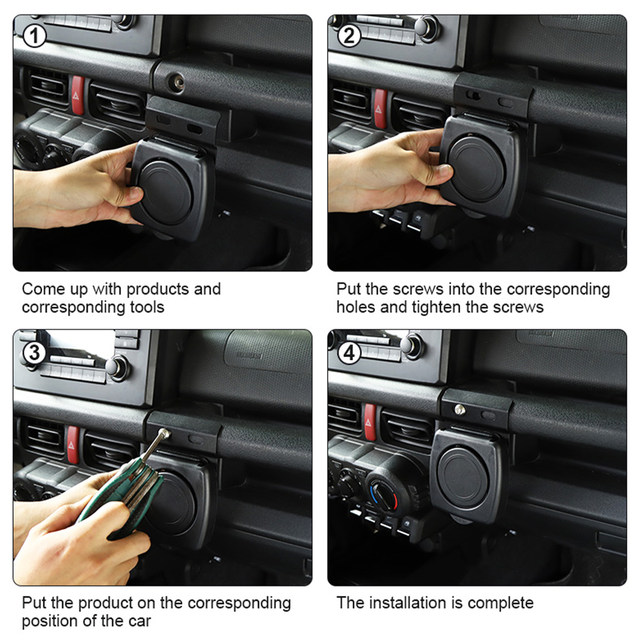 1

Come up with products and corresponding tools

2

Put the screws into the corresponding holes and tighten the screws

3

Put the product on the corresponding position of the car

4

The installation is complete