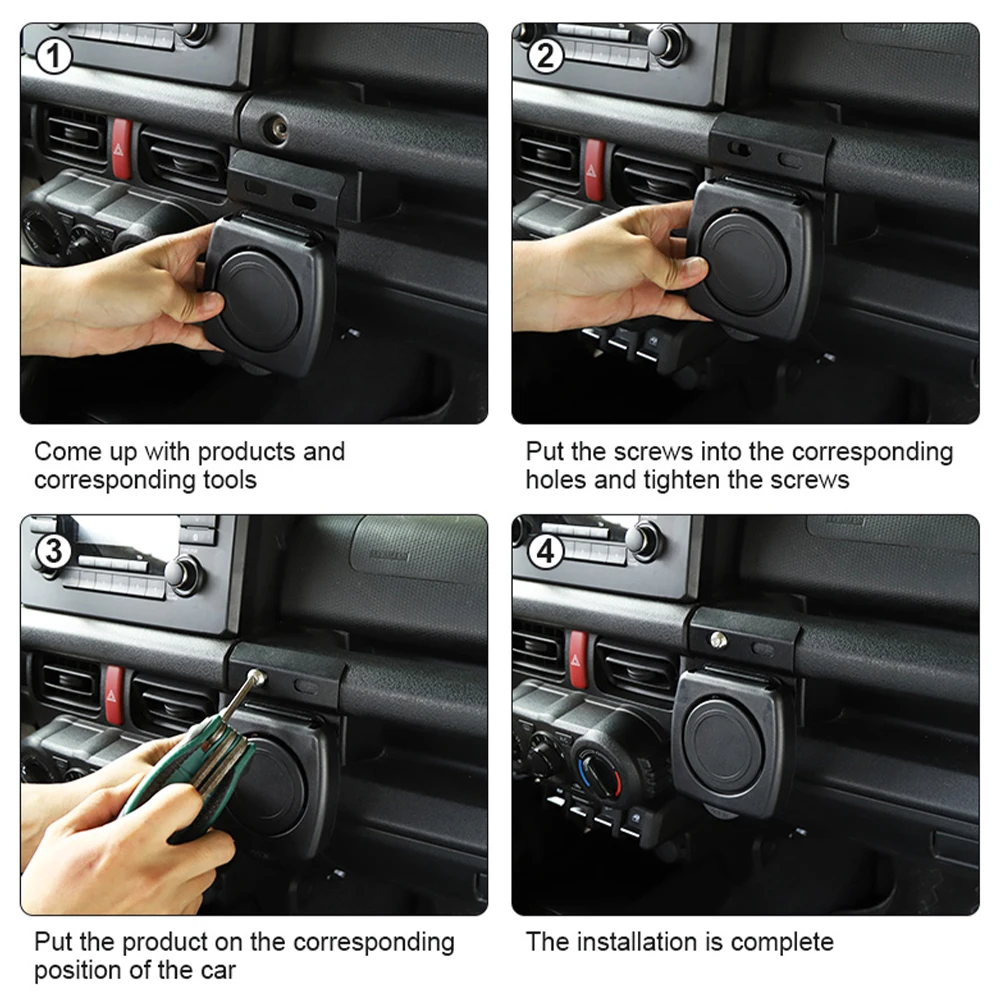 1

Come up with products and corresponding tools

2

Put the screws into the corresponding holes and tighten the screws

3

Put the product on the corresponding position of the car

4

The installation is complete