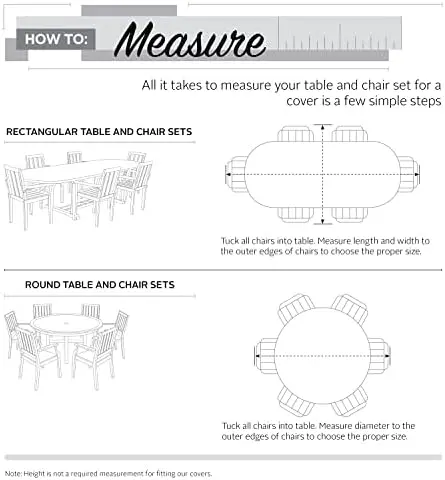 HOW TO: Measure

All it takes to measure your table and chair set for a cover is a few simple steps

RECTANGULAR TABLE AND CHAIR SETS

Tuck all chairs into table. Measure length and width to the outer edges of chairs to choose the proper size.

ROUND TABLE AND CHAIR SETS

Tuck all chairs into table. Measure diameter to the outer edges of chairs to choose the proper size.

Note: Height is not a required measurement for fitting our covers.