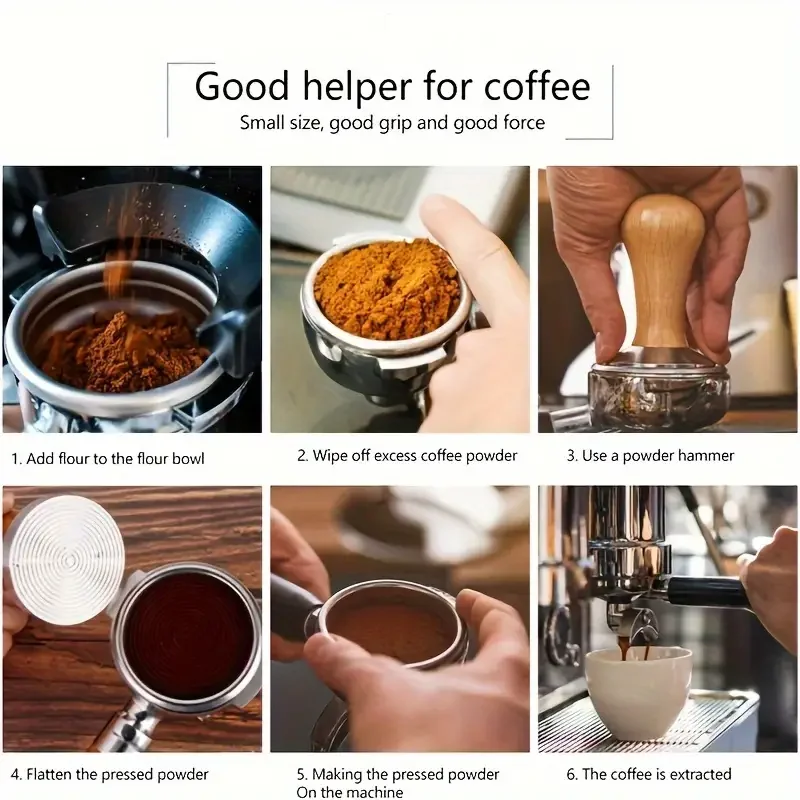 Good helper for coffee

Small size, good grip and good force

1. Add flour to the flour bowl

2. Wipe off excess coffee powder

3. Use a powder hammer

4. Flatten the pressed powder

5. Making the pressed powder On the machine

6. The coffee is extracted