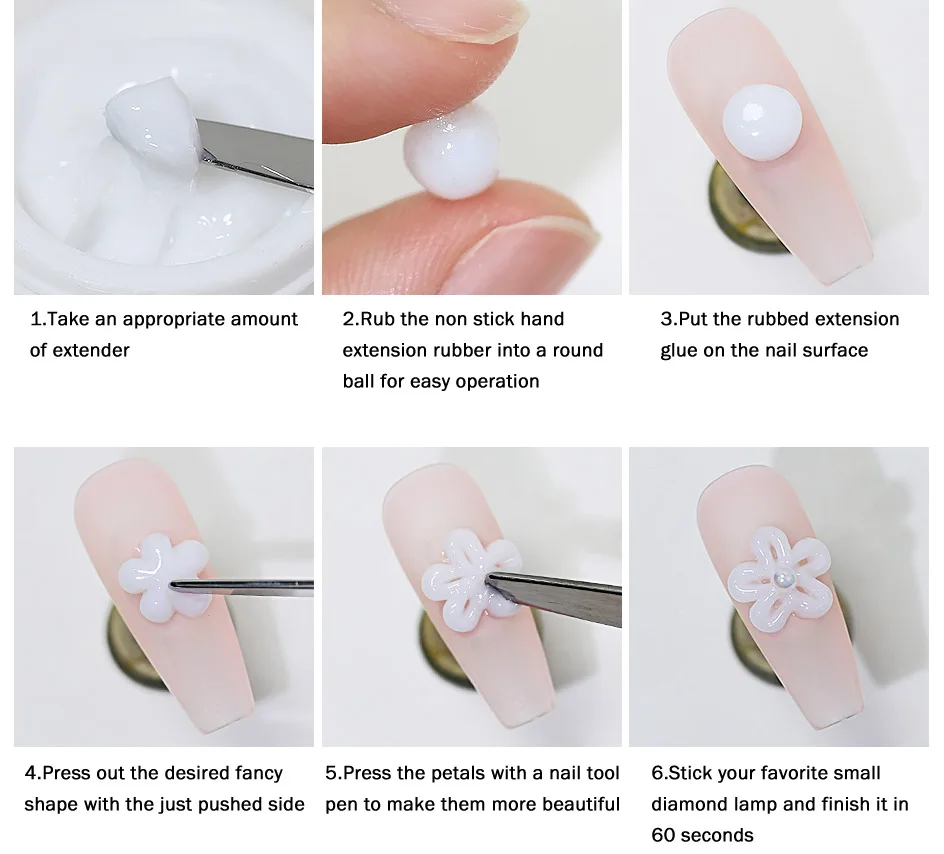 1.Take an appropriate amount of extender

2.Rub the non stick hand extension rubber into a round ball for easy operation

3.Put the rubbed extension glue on the nail surface

4.Press out the desired fancy shape with the just pushed side

5.Press the petals with a nail tool pen to make them more beautiful

6.Stick your favorite small diamond lamp and finish it in 60 seconds