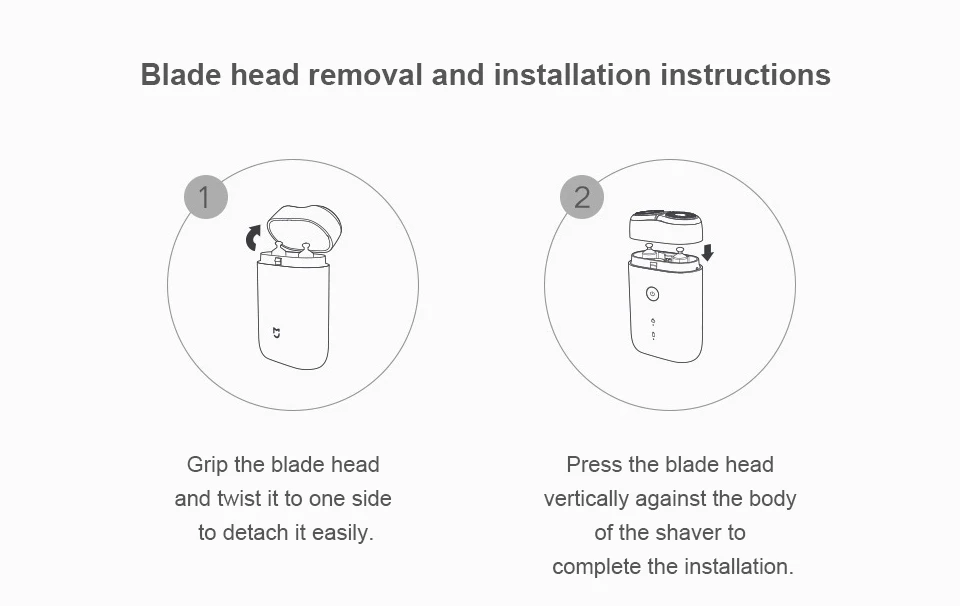 Blade head removal and installation instructions

1

Grip the blade head and twist it to one side to detach it easily.

2

Press the blade head vertically against the body of the shaver to complete the installation.