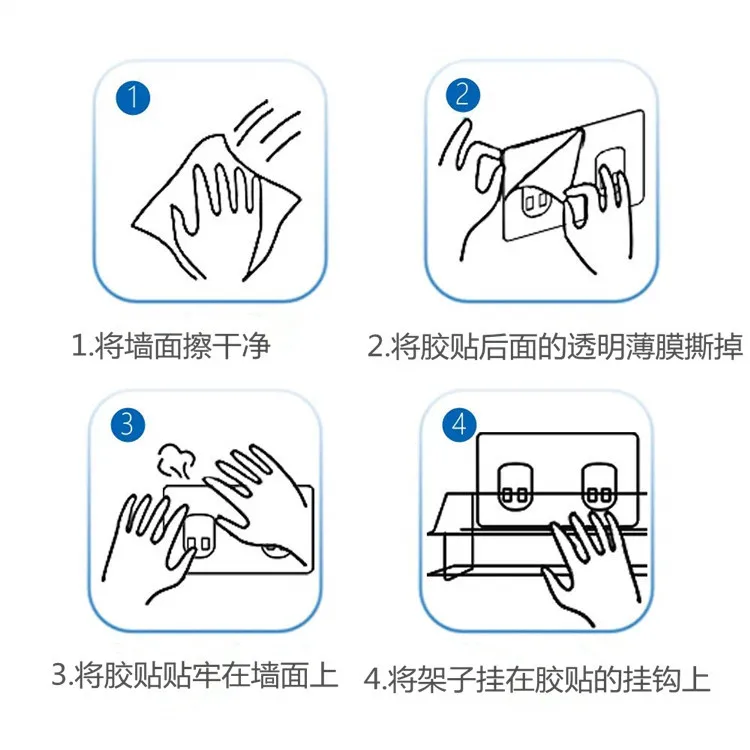 1

1.将墙面擦干净

2

2.将胶贴后面的透明薄膜撕掉

3

3.将胶贴贴牢在墙面上

4

4.将架子挂在胶贴的挂钩上