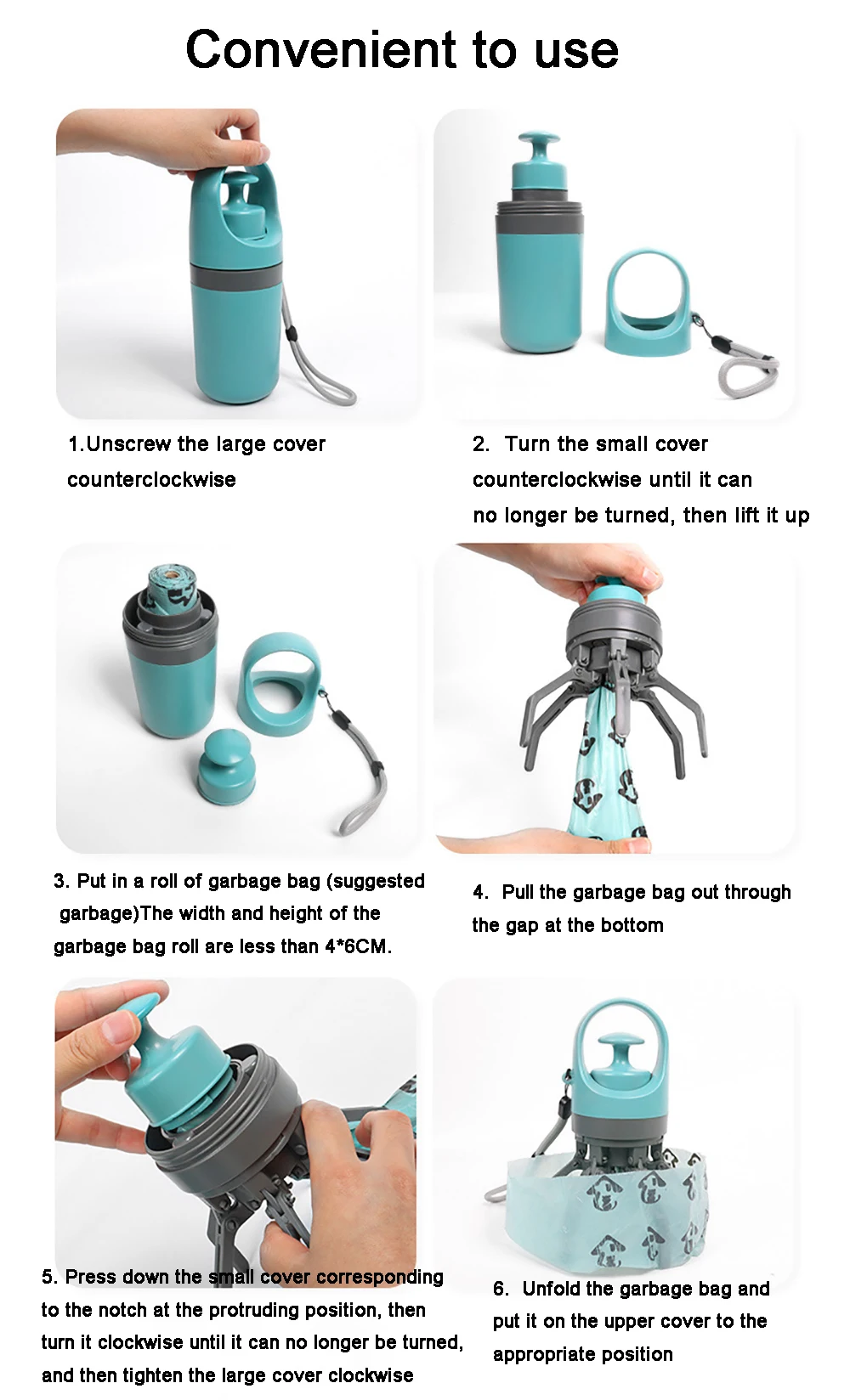 Convenient to use

1.Unscrew the large cover counterclockwise

2. Turn the small cover counterclockwise until it can no longer be turned, then lift it up

3. Put in a roll of garbage bag (suggested garbage)The width and height of the garbage bag roll are less than 4*6CM.

4. Pull the garbage bag out through the gap at the bottom

5. Press down the small cover corresponding to the notch at the protruding position, then turn it clockwise until it can no longer be turned, and then tighten the large cover clockwise

6. Unfold the garbage bag and put it on the upper cover to the appropriate position