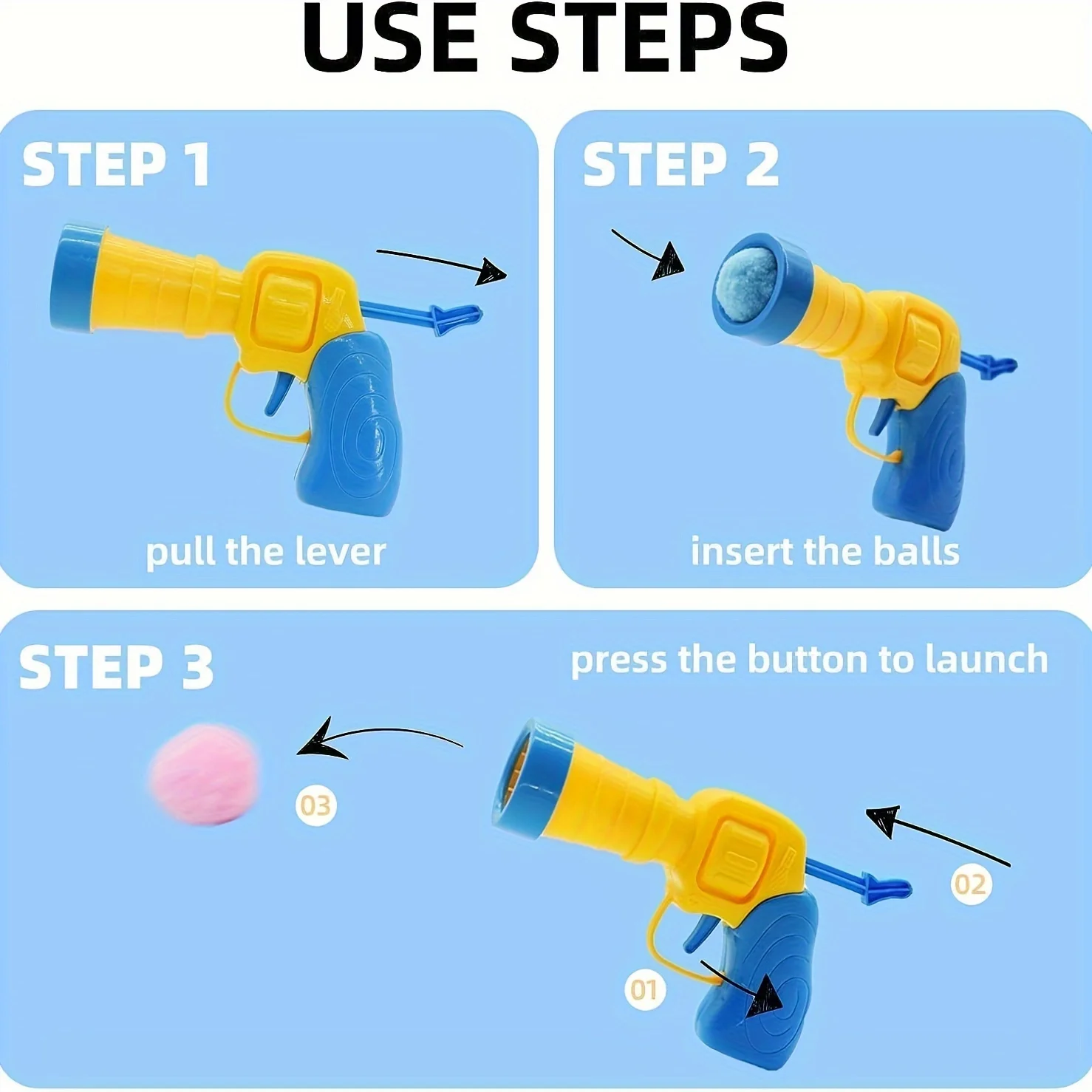 USE STEPS

STEP 1

pull the lever

STEP 2

insert the balls

STEP 3

press the button to launch

03

02

01