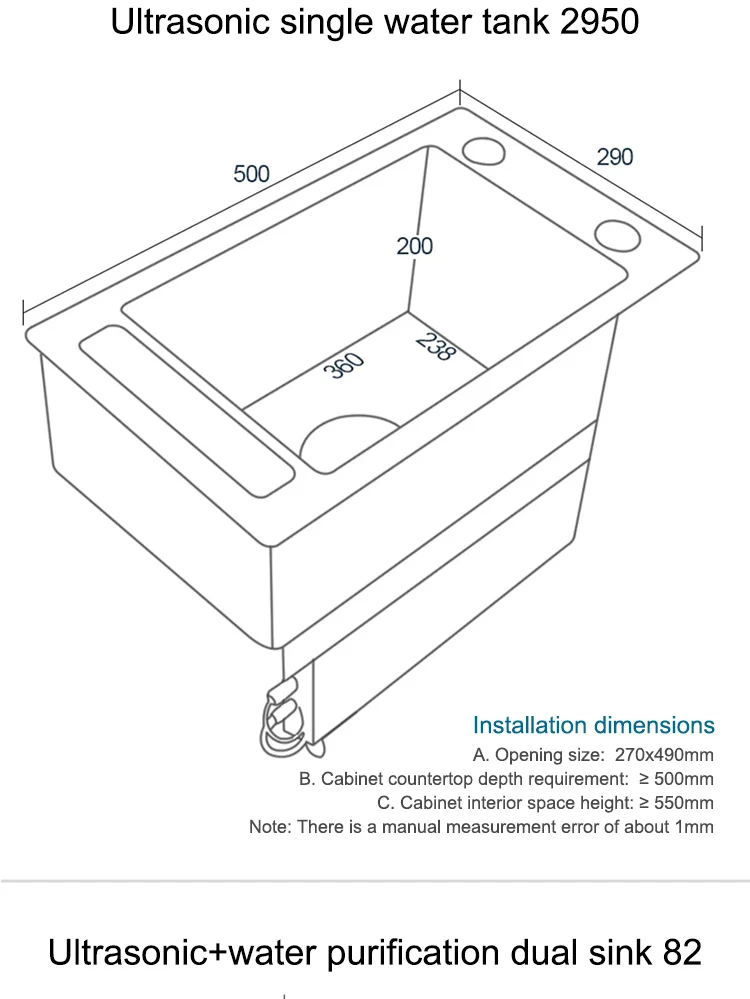 Ultrasonic single water tank 2950

500

290

200

360

238

Installation dimensions
A. Opening size: 270x490mm
B. Cabinet countertop depth requirement: ≥ 500mm
C. Cabinet interior space height: ≥ 550mm
Note: There is a manual measurement error of about 1mm

Ultrasonic+water purification dual sink 82