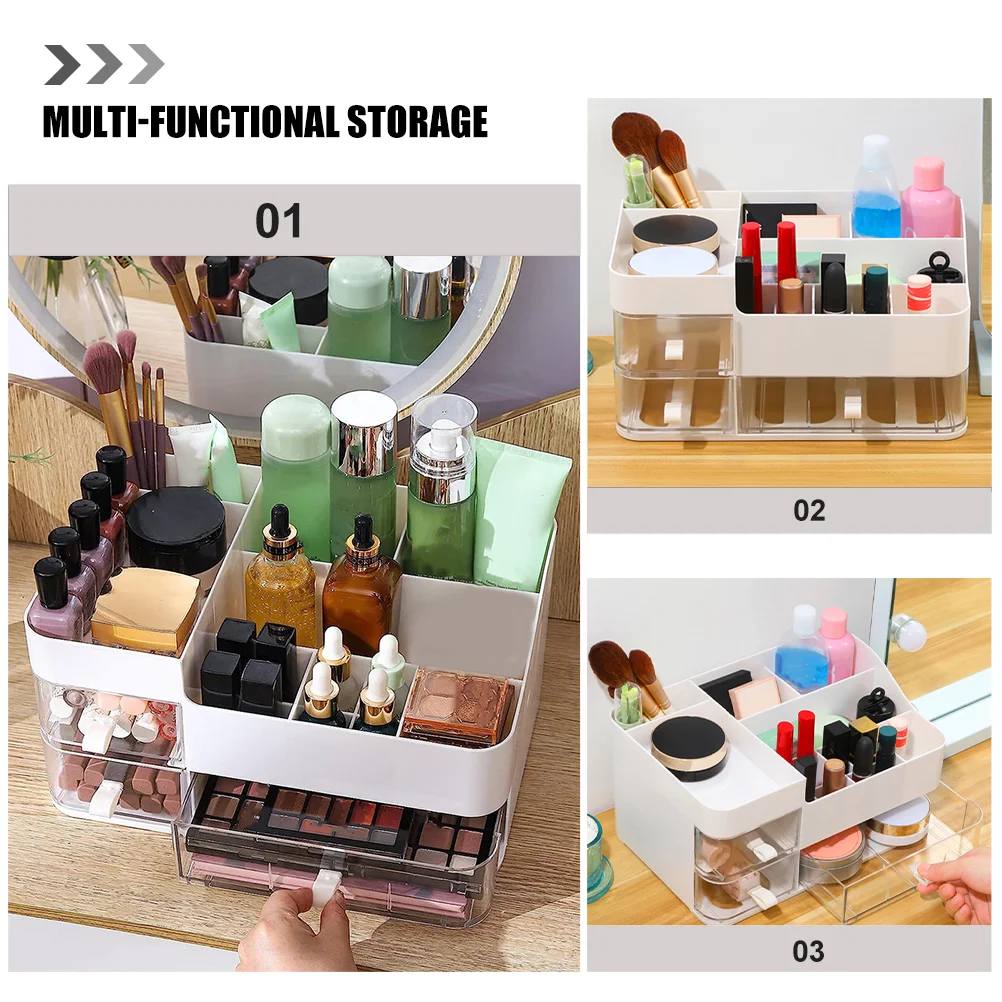 MULTI-FUNCTIONAL STORAGE

01

02

03