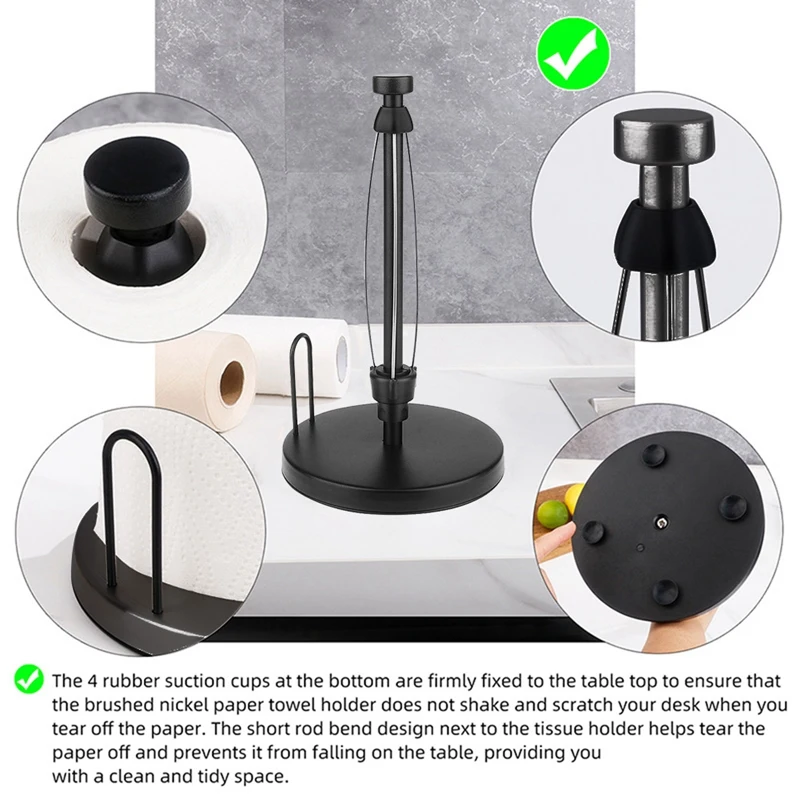 The 4 rubber suction cups at the bottom are firmly fixed to the table top to ensure that the brushed nickel paper towel holder does not shake and scratch your desk when you tear off the paper. The short rod bend design next to the tissue holder helps tear the paper off and prevents it from falling on the table, providing you with a clean and tidy space.