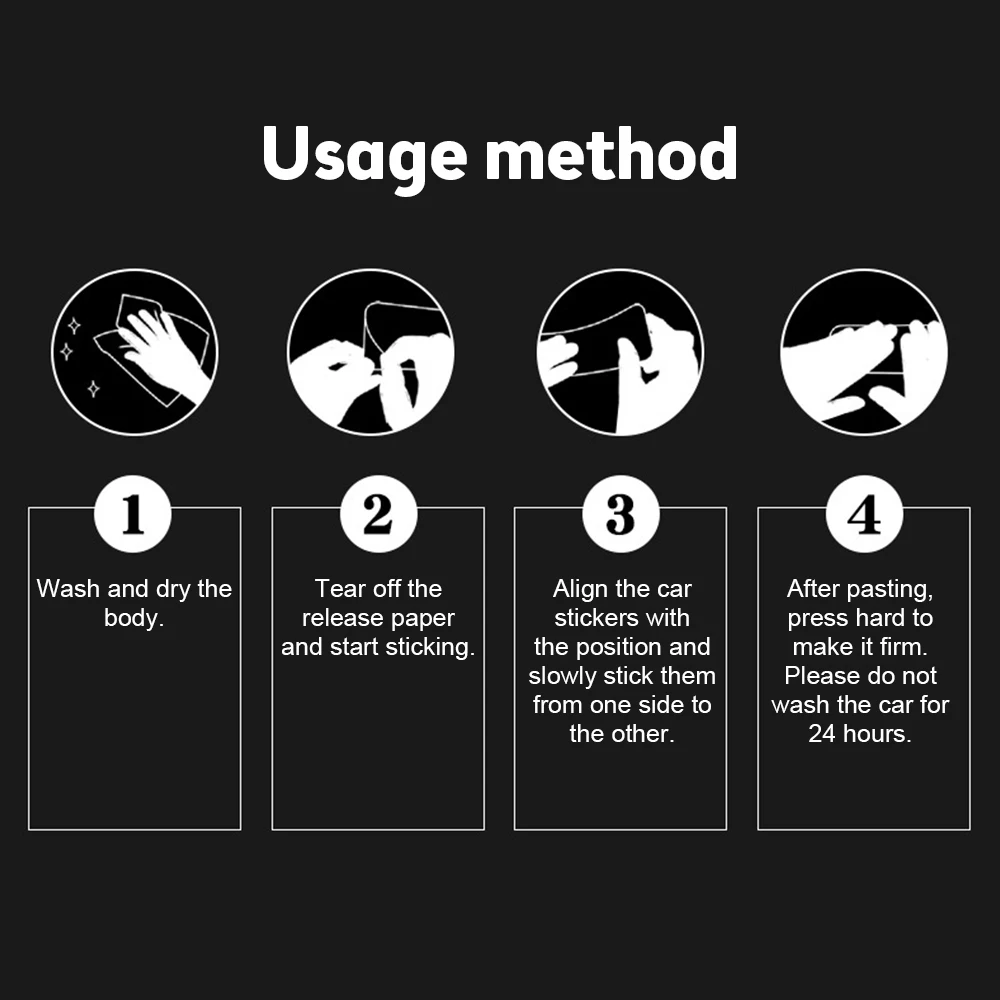 Usage method

1

Wash and dry the body.

2

Tear off the release paper and start sticking.

3

Align the car stickers with the position and slowly stick them from one side to the other.

4

After pasting, press hard to make it firm. Please do not wash the car for 24 hours.