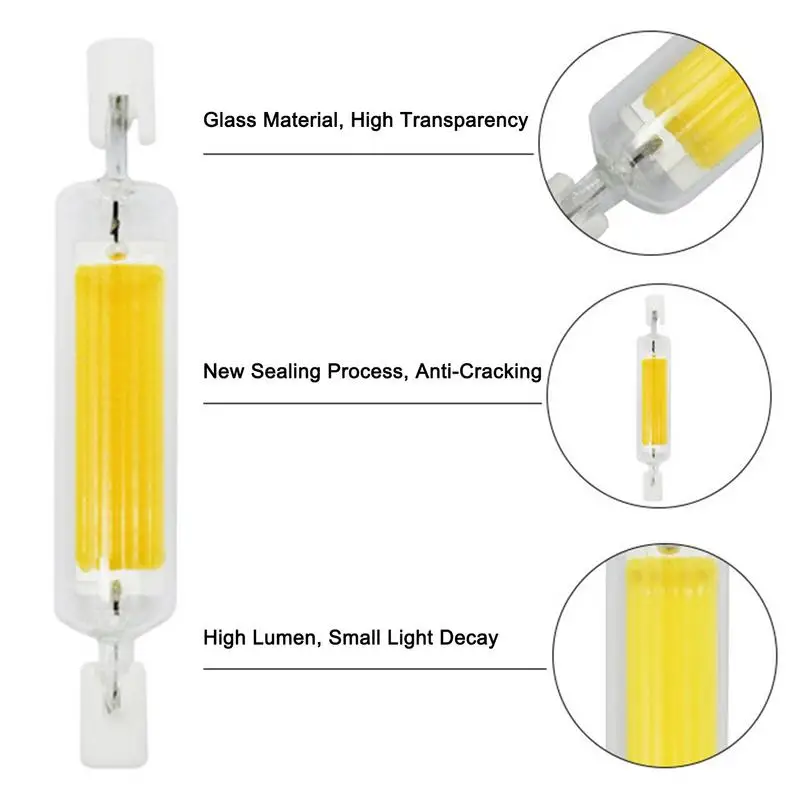 Glass Material, High Transparency

New Sealing Process, Anti-Cracking

High Lumen, Small Light Decay