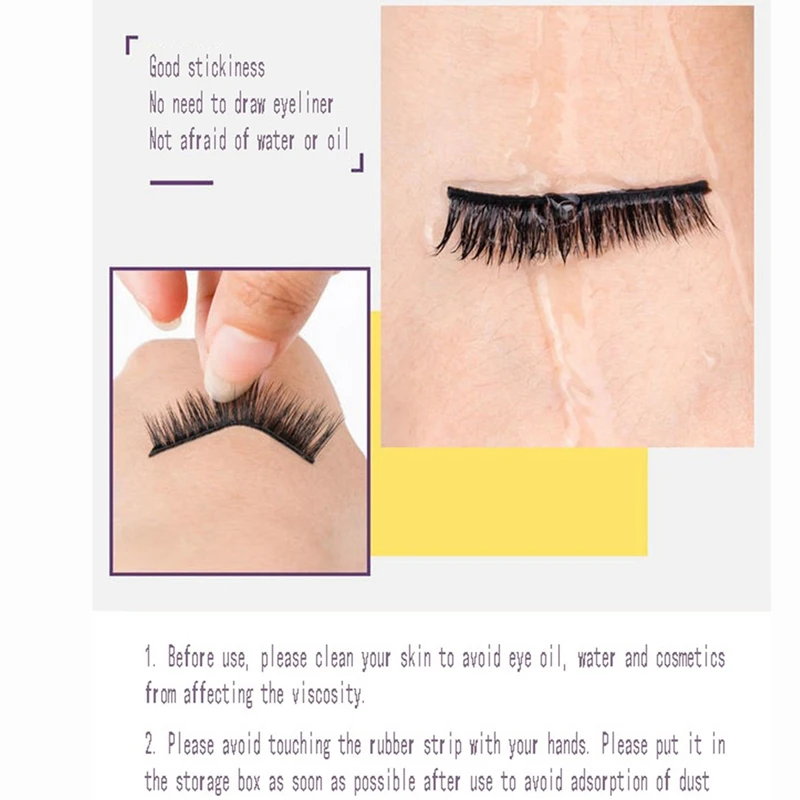 Good stickiness
No need to draw eyeliner
Not afraid of water or oil

1. Before use, please clean your skin to avoid eye oil, water and cosmetics from affecting the viscosity.

2. Please avoid touching the rubber strip with your hands. Please put it in the storage box as soon as possible after use to avoid adsorption of dust