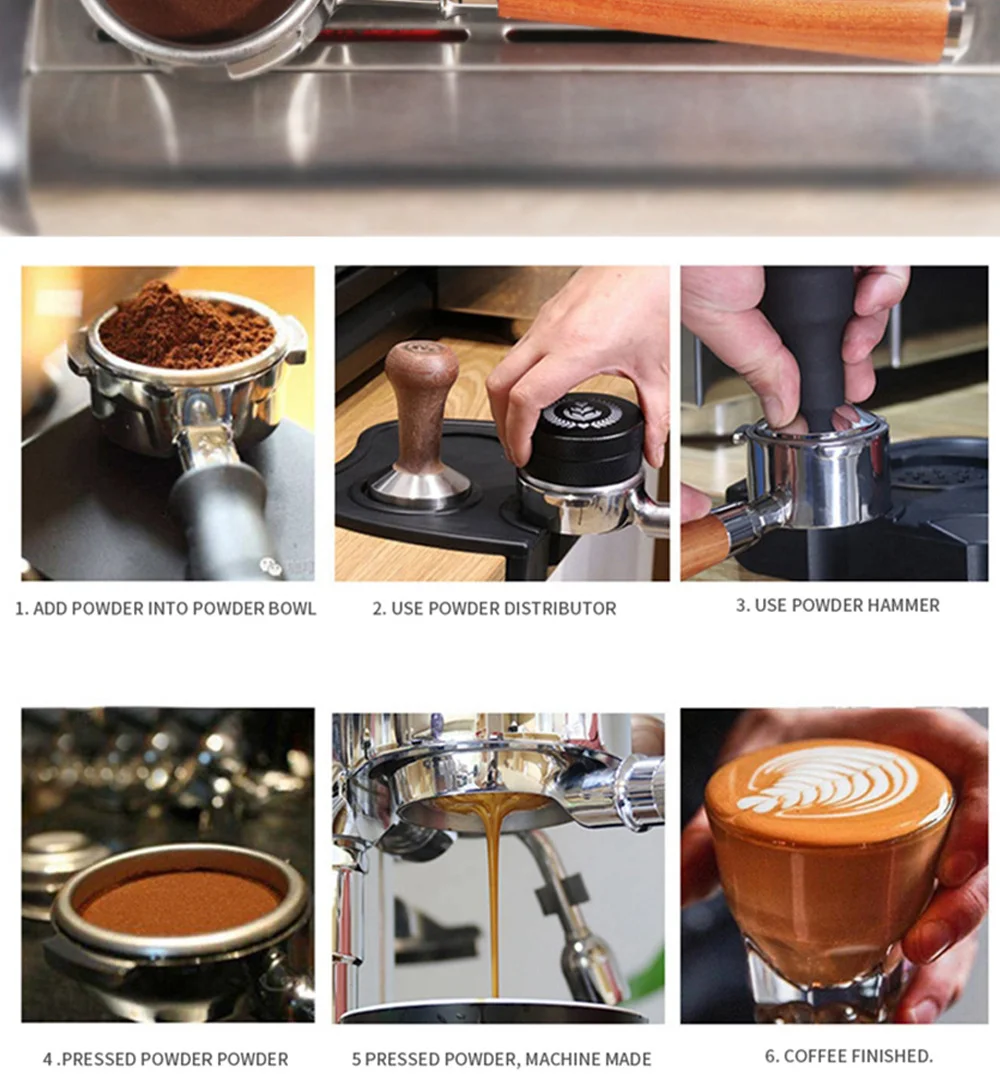 1. ADD POWDER INTO POWDER BOWL

2. USE POWDER DISTRIBUTOR

3. USE POWDER HAMMER

4 .PRESSED POWDER POWDER

5 PRESSED POWDER, MACHINE MADE

6. COFFEE FINISHED.