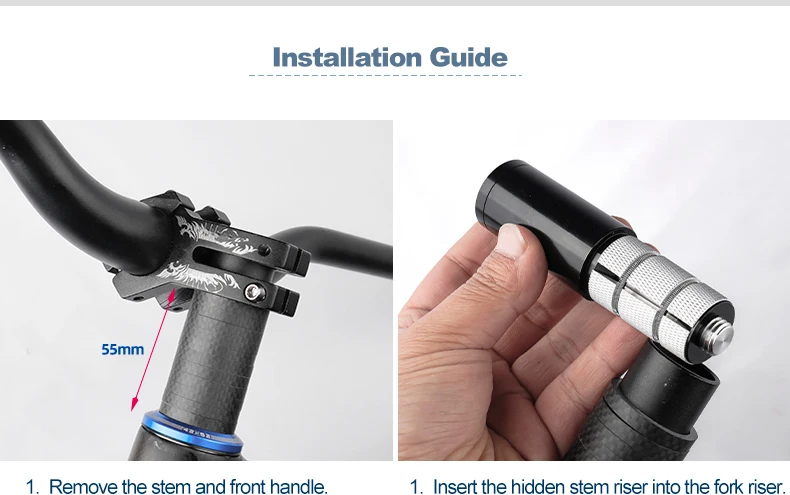 Installation Guide

55mm

1. Remove the stem and front handle.

1. Insert the hidden stem riser into the fork riser.