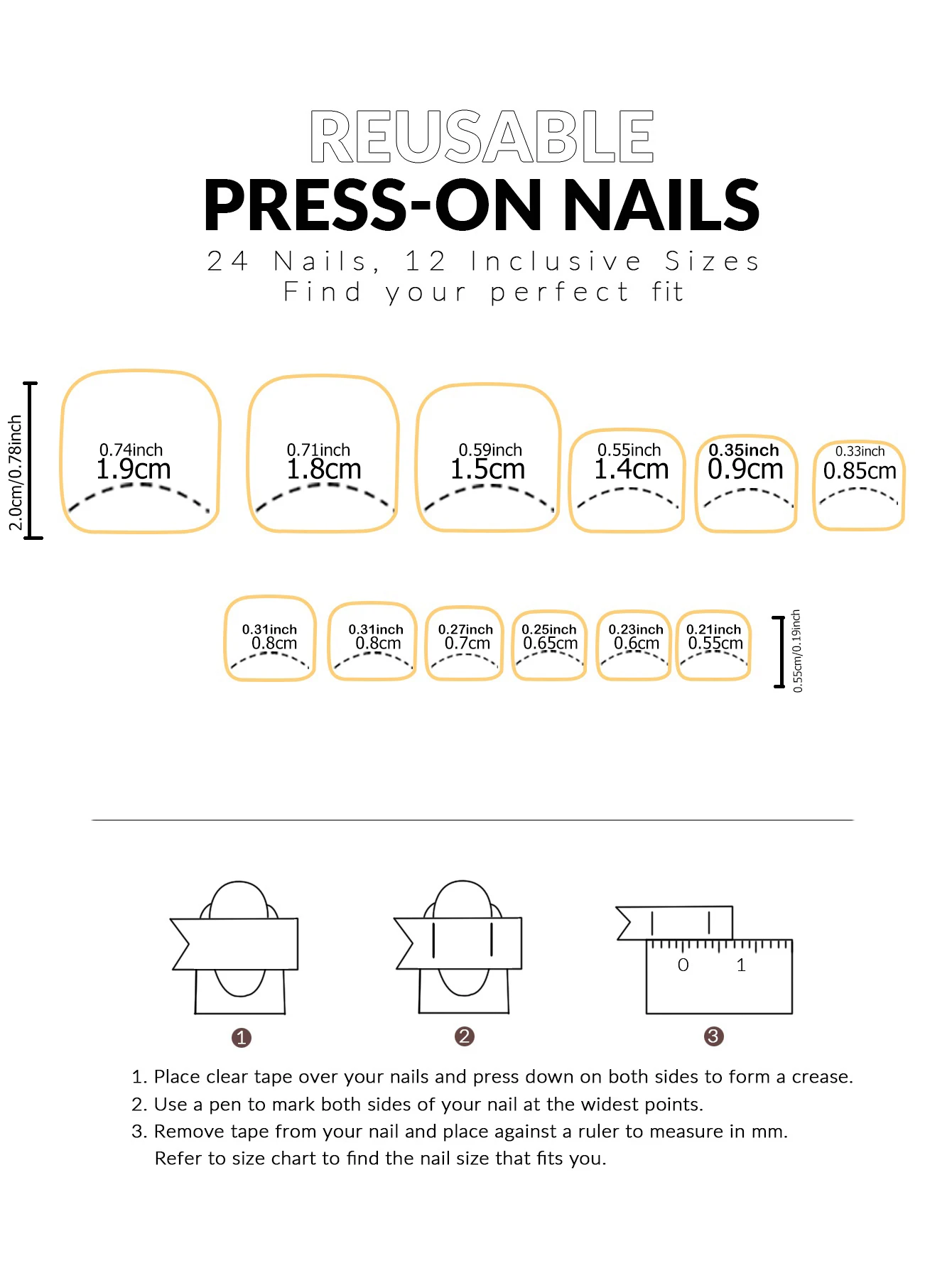 REUSABLE
PRESS-ON NAILS
24 Nails, 12 Inclusive Sizes
Find your perfect fit

2.0cm/0.78inch

0.74inch 1.9cm

0.71inch 1.8cm

0.59inch 1.5cm

0.55inch 1.4cm

0.35inch 0.9cm

0.33inch 0.85cm

0.31inch 0.8cm

0.31inch 0.8cm

0.27inch 0.7cm

0.25inch 0.65cm

0.23inch 0.6cm

0.21inch 0.55cm

0.55cm/0.19inch

0 1

1

2

3

1. Place clear tape over your nails and press down on both sides to form a crease.
2. Use a pen to mark both sides of your nail at the widest points.
3. Remove tape from your nail and place against a ruler to measure in mm. Refer to size chart to find the nail size that fits you.