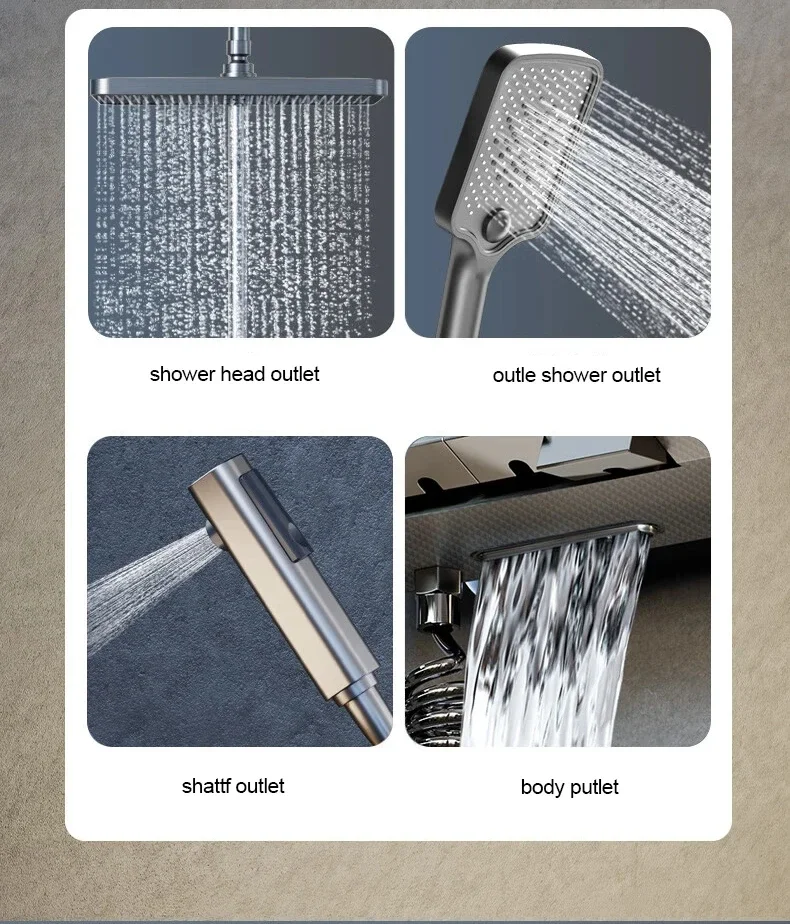 shower head outlet

outle shower outlet

shattf outlet

body putlet