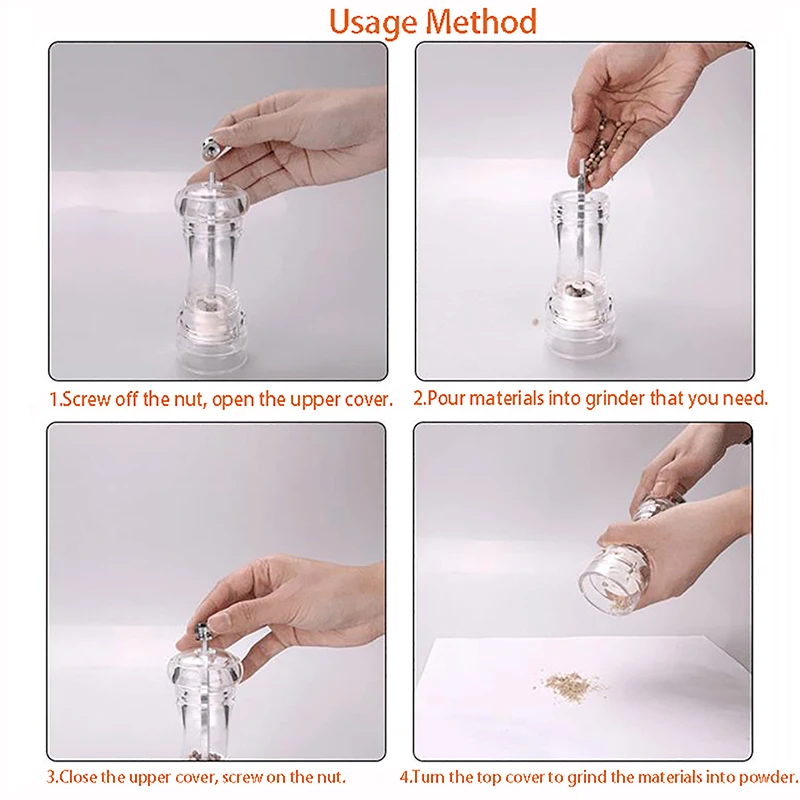 Usage Method

1.Screw off the nut, open the upper cover.

2.Pour materials into grinder that you need.

3.Close the upper cover, screw on the nut.

4.Turn the top cover to grind the materials into powder.