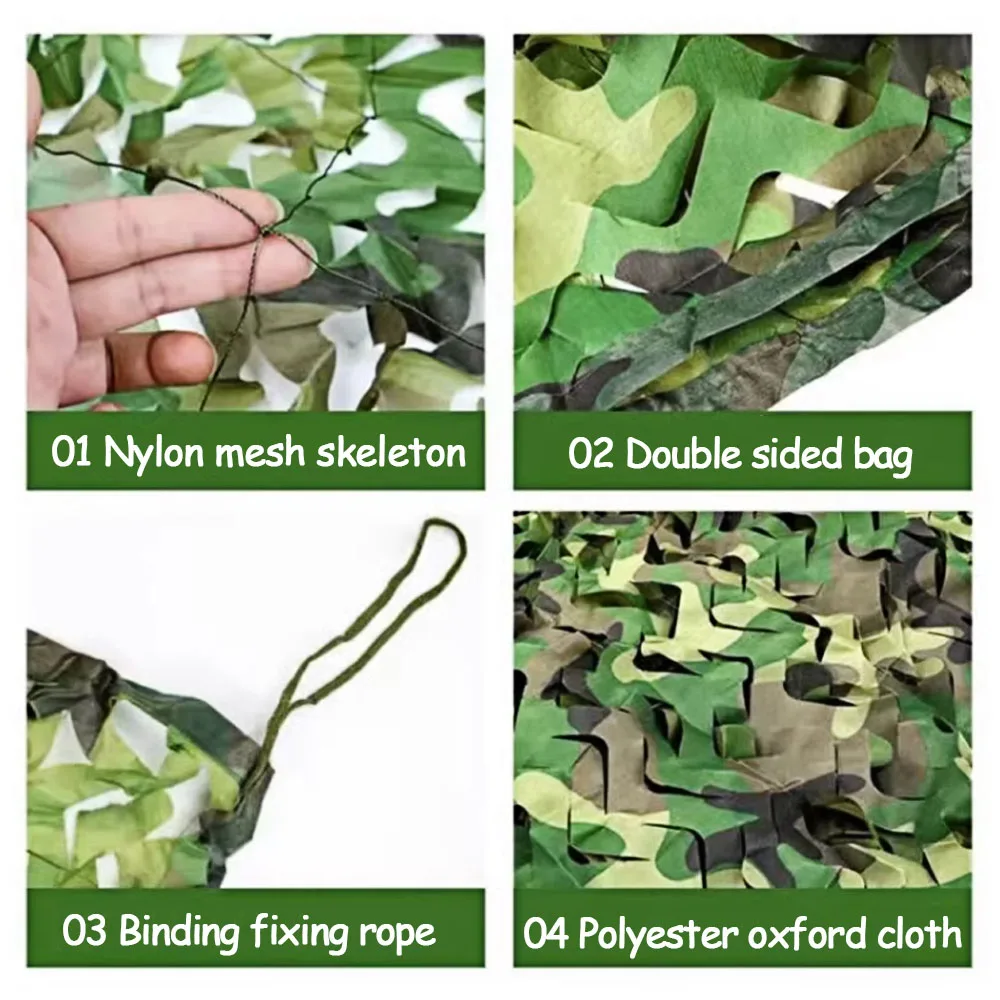 01 Nylon mesh skeleton

02 Double sided bag

03 Binding fixing rope

04 Polyester oxford cloth