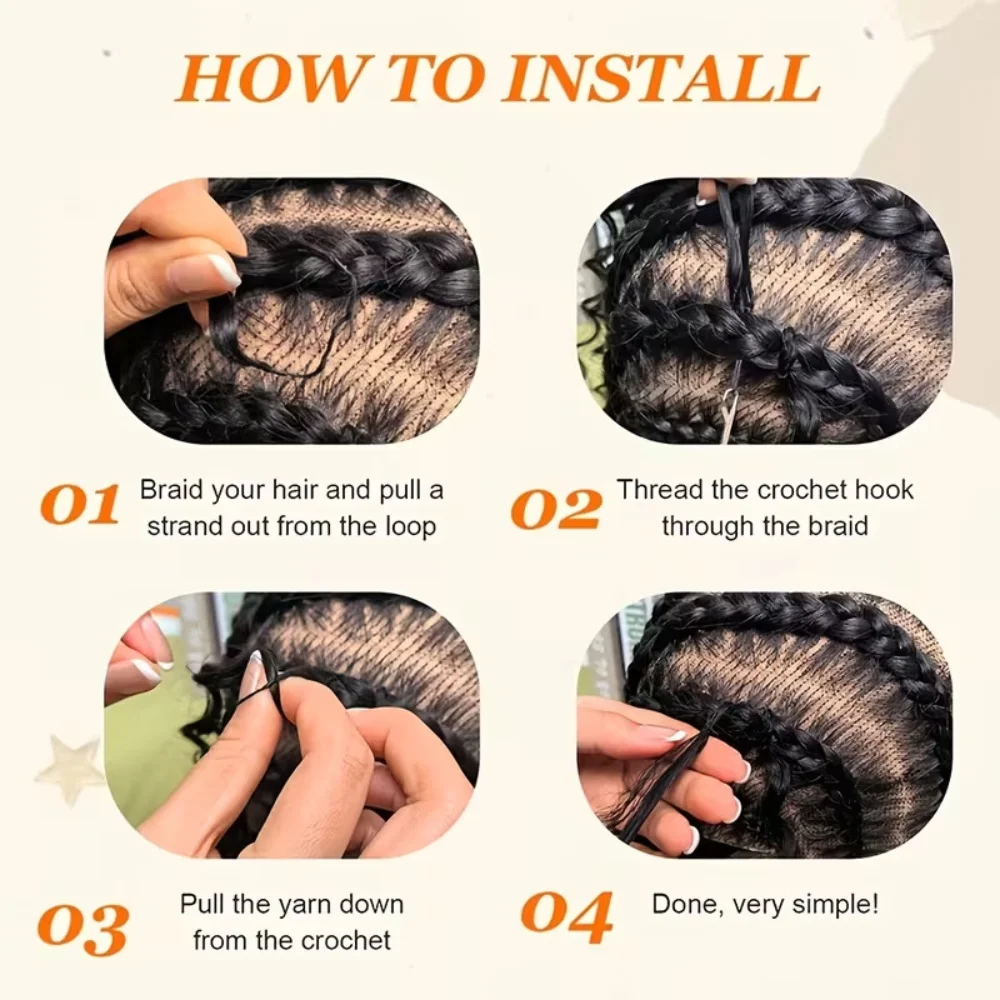 HOW TO INSTALL

01 Braid your hair and pull a strand out from the loop

02 Thread the crochet hook through the braid

03 Pull the yarn down from the crochet

04 Done, very simple!