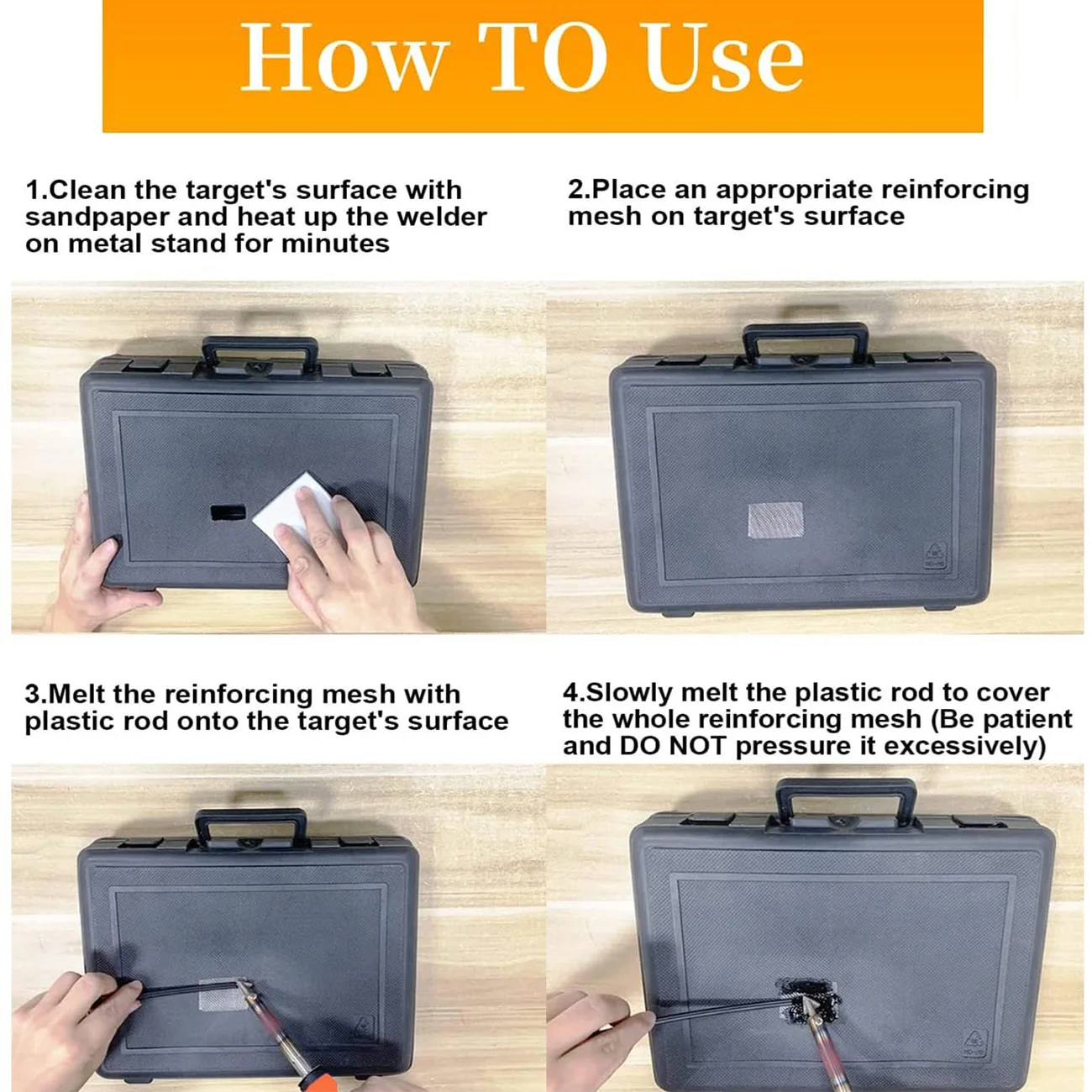 How TO Use

1.Clean the target's surface with sandpaper and heat up the welder on metal stand for minutes

2.Place an appropriate reinforcing mesh on target's surface

3.Melt the reinforcing mesh with plastic rod onto the target's surface

4.Slowly melt the plastic rod to cover the whole reinforcing mesh (Be patient and DO NOT pressure it excessively)