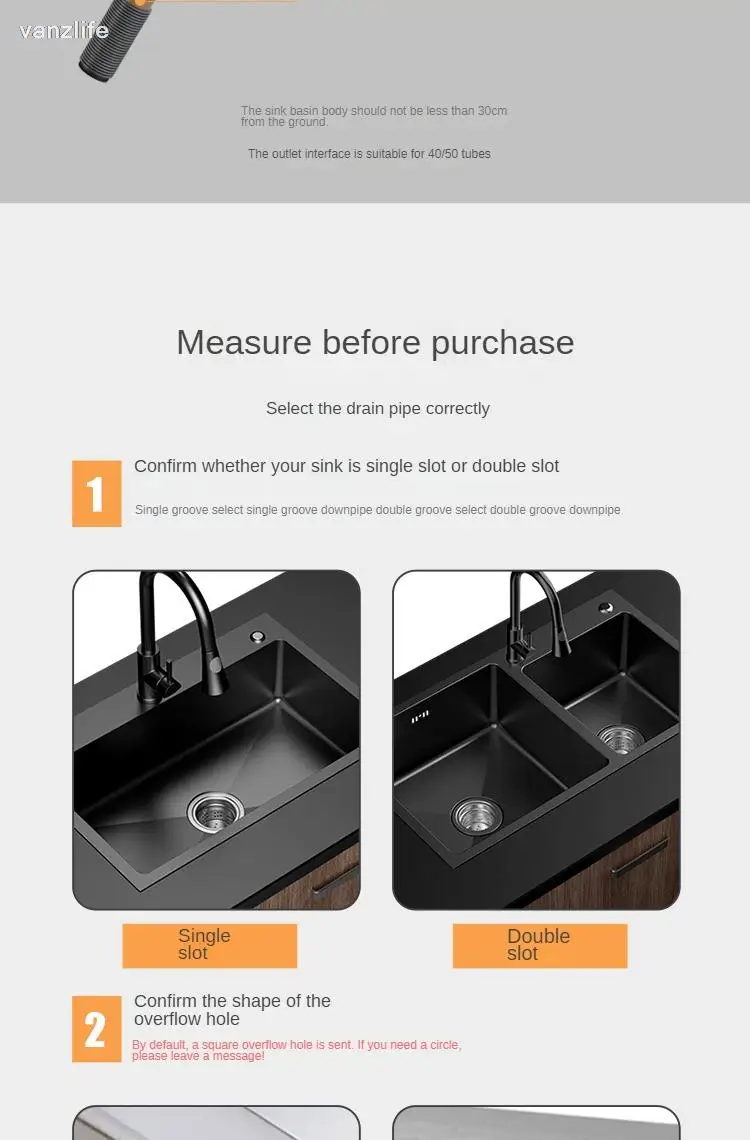 vanzlife

The sink basin body should not be less than 30cm from the ground.

The outlet interface is suitable for 40/50 tubes

Measure before purchase

Select the drain pipe correctly

1

Confirm whether your sink is single slot or double slot

Single groove select single groove downpipe double groove select double groove downpipe

Single slot

Double slot

2

Confirm the shape of the overflow hole

By default, a square overflow hole is sent. If you need a circle, please leave a message!