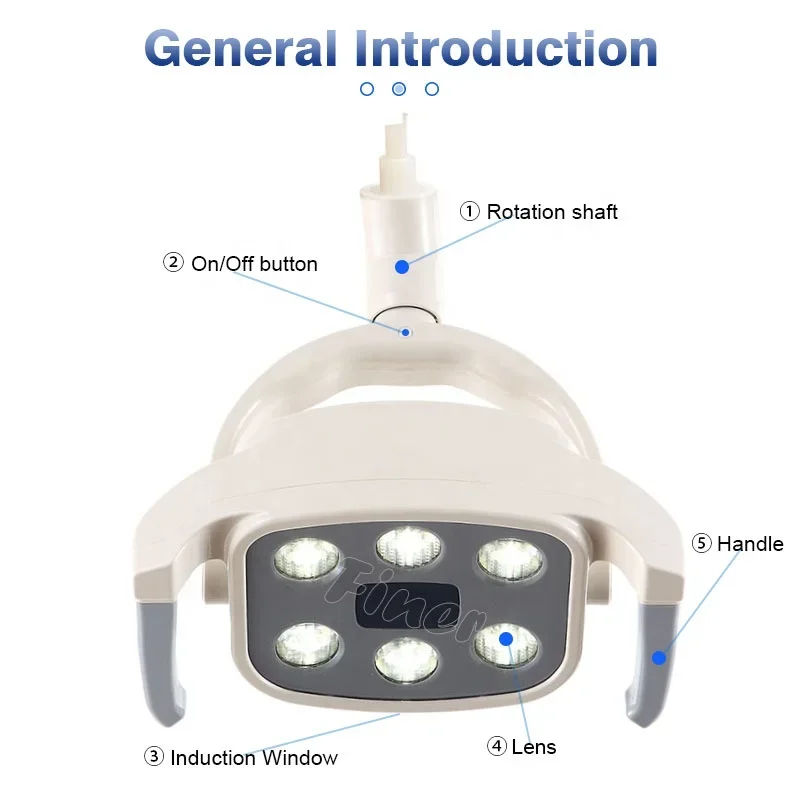 General Introduction

① Rotation shaft

② On/Off button

⑤ Handle

Finer

③ Induction Window

④ Lens