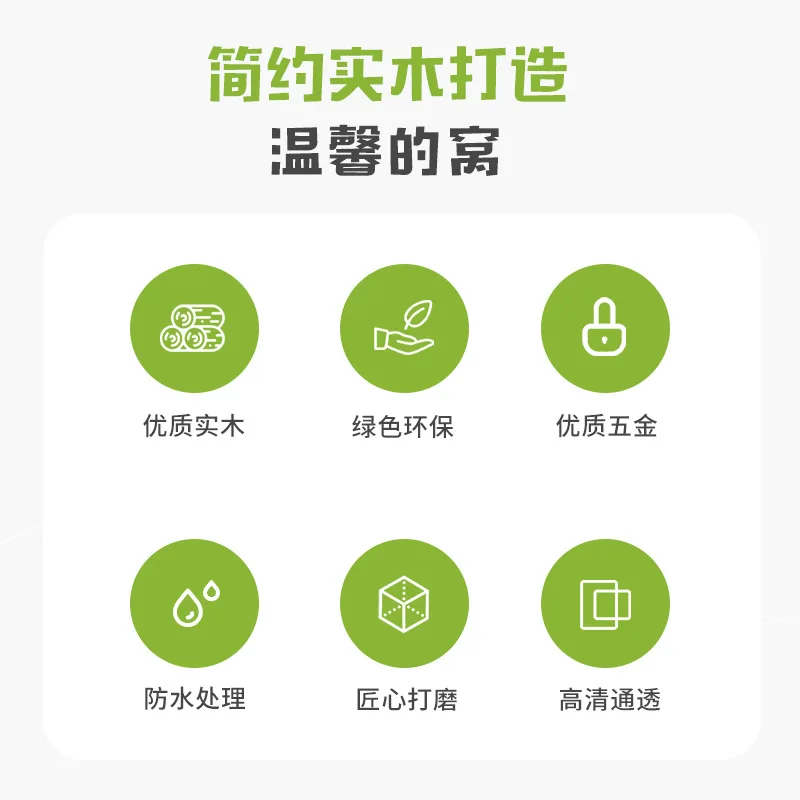 简约实木打造
温馨的窝

优质实木

绿色环保

优质五金

防水处理

匠心打磨

高清通透