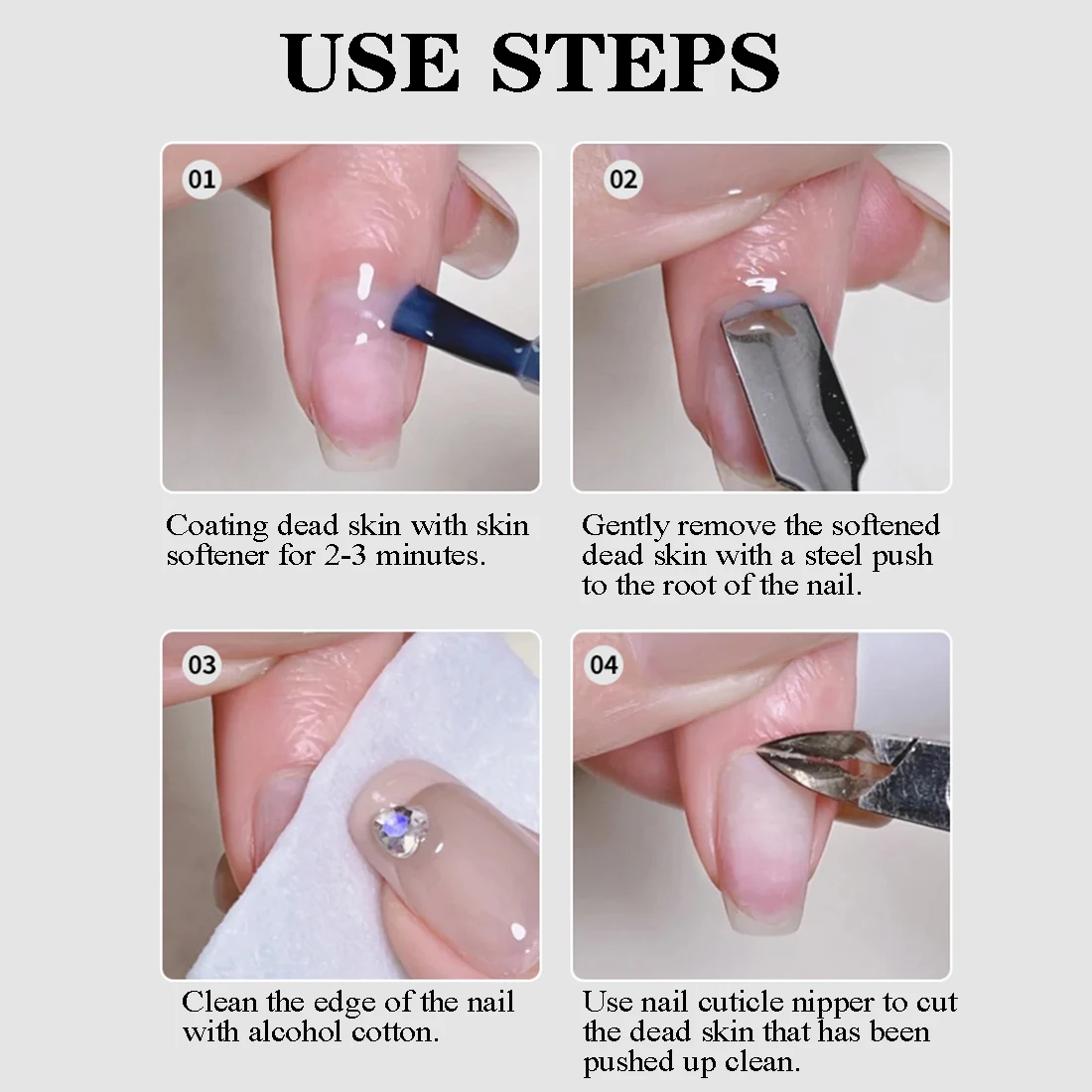 USE STEPS

01

Coating dead skin with skin softener for 2-3 minutes.

02

Gently remove the softened dead skin with a steel push to the root of the nail.

03

Clean the edge of the nail with alcohol cotton.

04

Use nail cuticle nipper to cut the dead skin that has been pushed up clean.