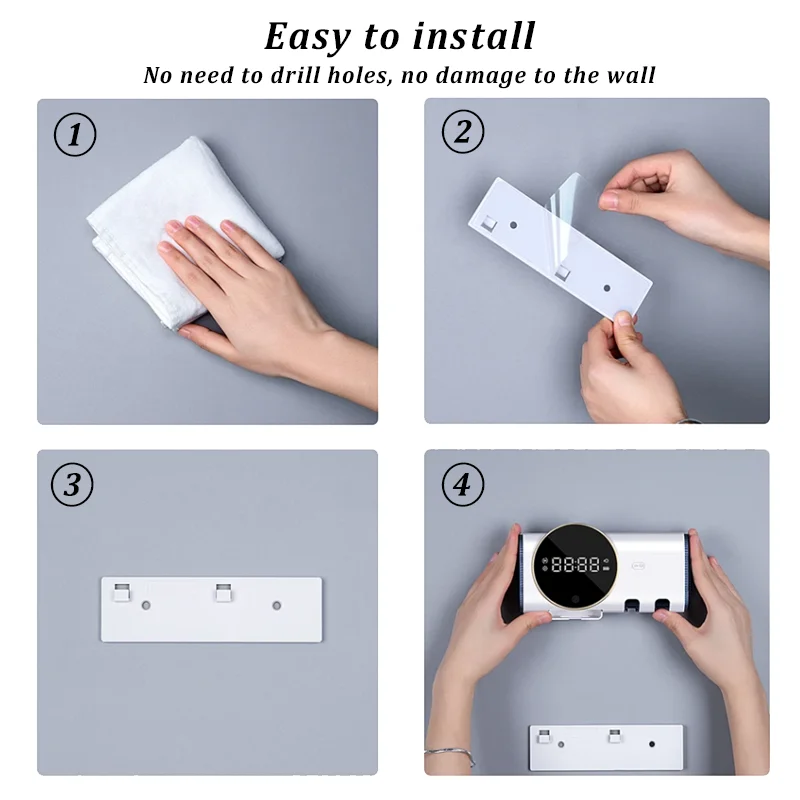 Easy to install

No need to drill holes, no damage to the wall

1

2

3

4

88:88