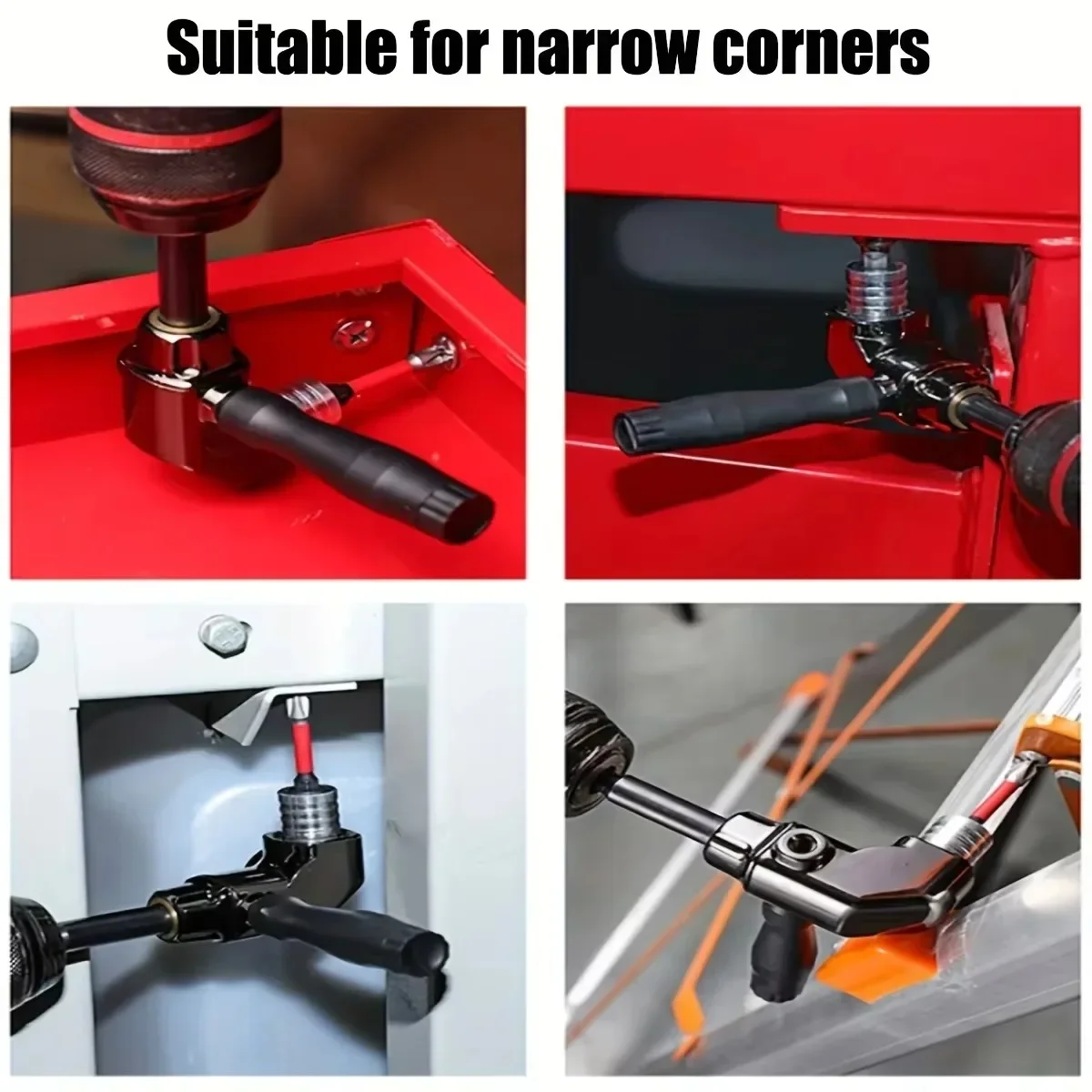 Suitable for narrow corners