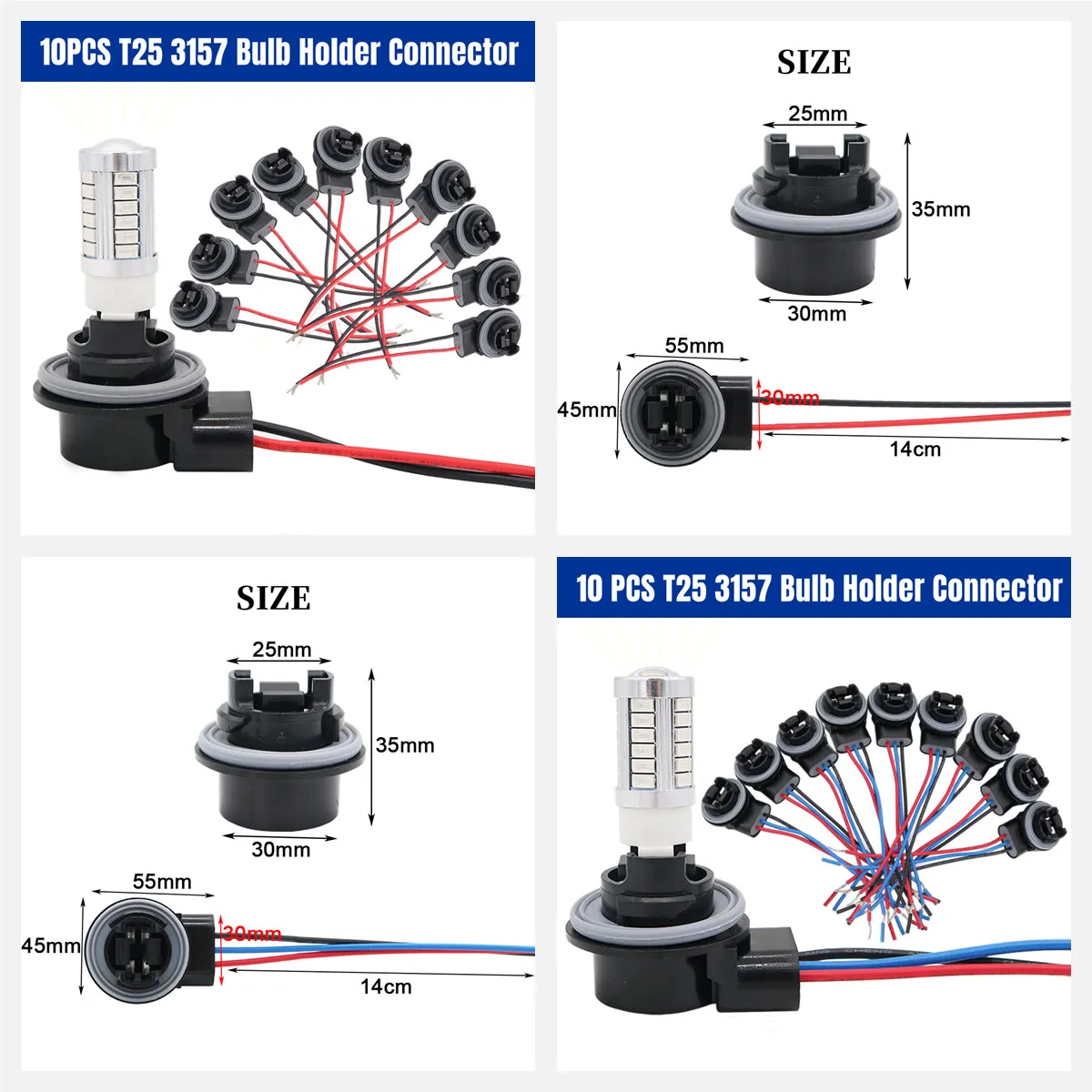 10PCS T25 3157 Bulb Holder Connector

SIZE

25mm

35mm

30mm

55mm

45mm

30mm

14cm

SIZE

25mm

35mm

30mm

55mm

45mm

30mm

14cm

10 PCS T25 3157 Bulb Holder Connector