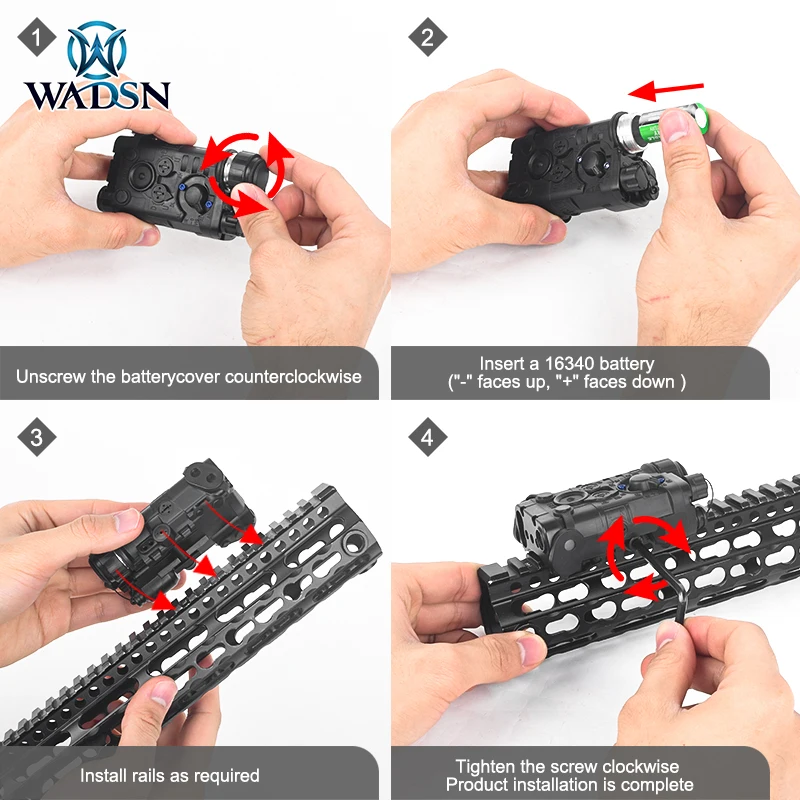 1

WADSN

Unscrew the batterycover counterclockwise

2

Insert a 16340 battery ("-" faces up, "+" faces down )

3

Install rails as required

4

Tighten the screw clockwise
Product installation is complete