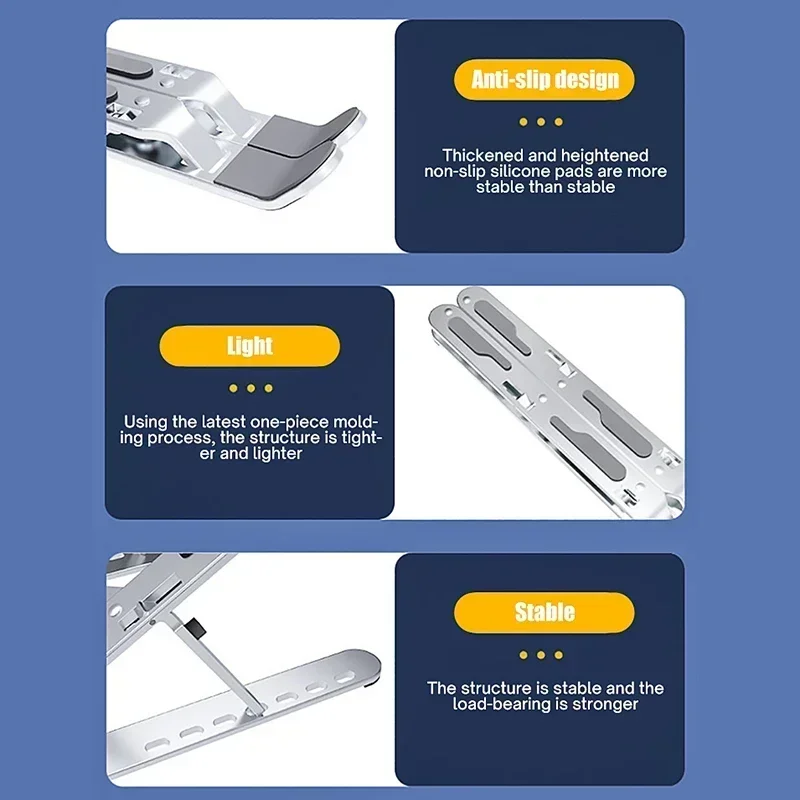 Anti-slip design

Thickened and heightened non-slip silicone pads are more stable than stable

Light

Using the latest one-piece molding process, the structure is tighter and lighter

Stable

The structure is stable and the load-bearing is stronger