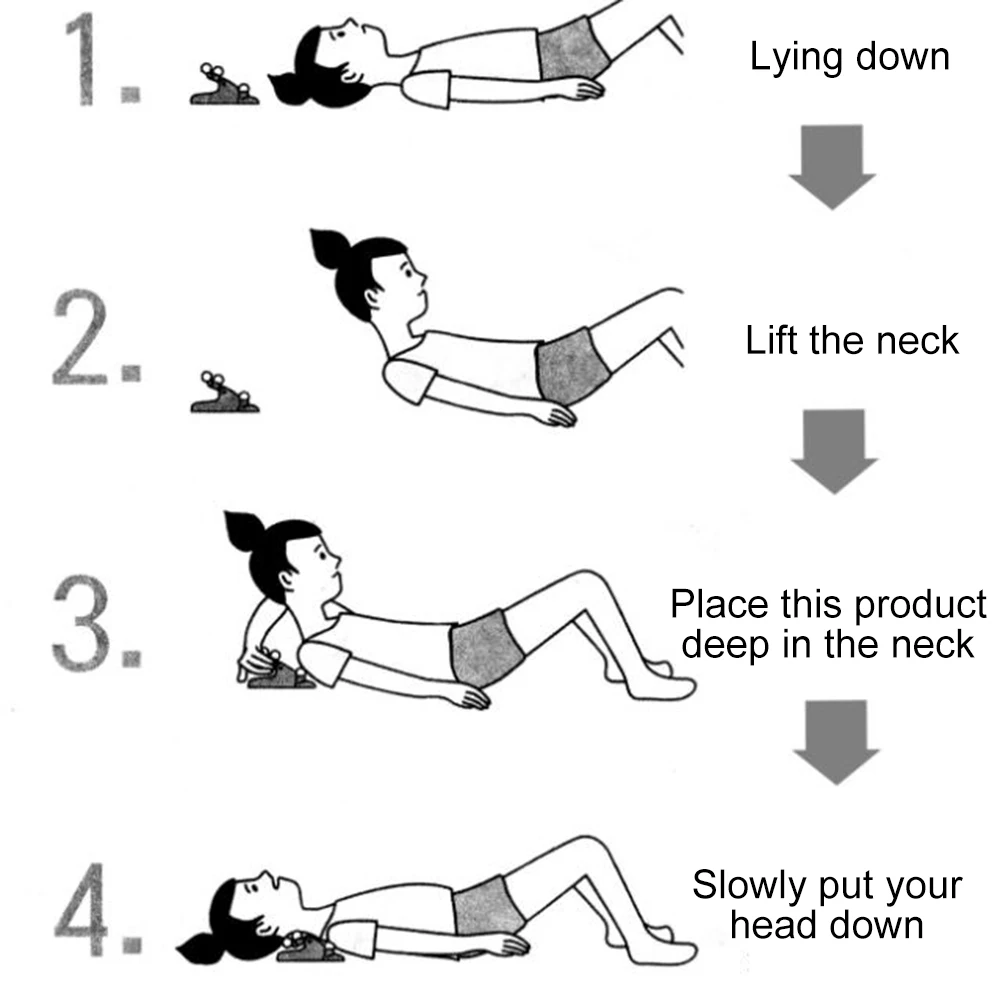 1. Lying down

2. Lift the neck

3. Place this product deep in the neck

4. Slowly put your head down