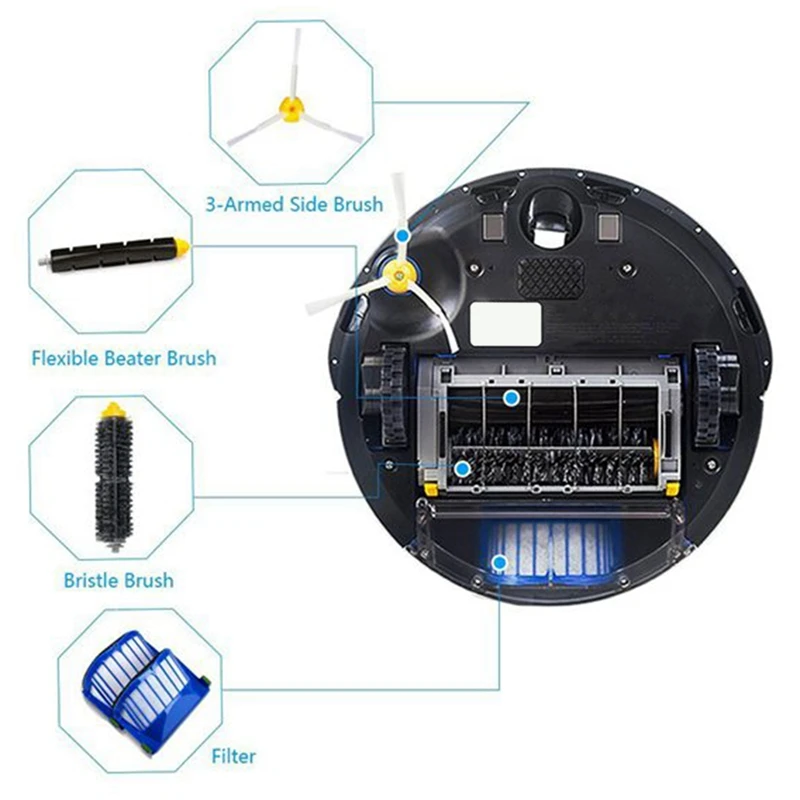 3-Armed Side Brush

Flexible Beater Brush

Bristle Brush

Filter