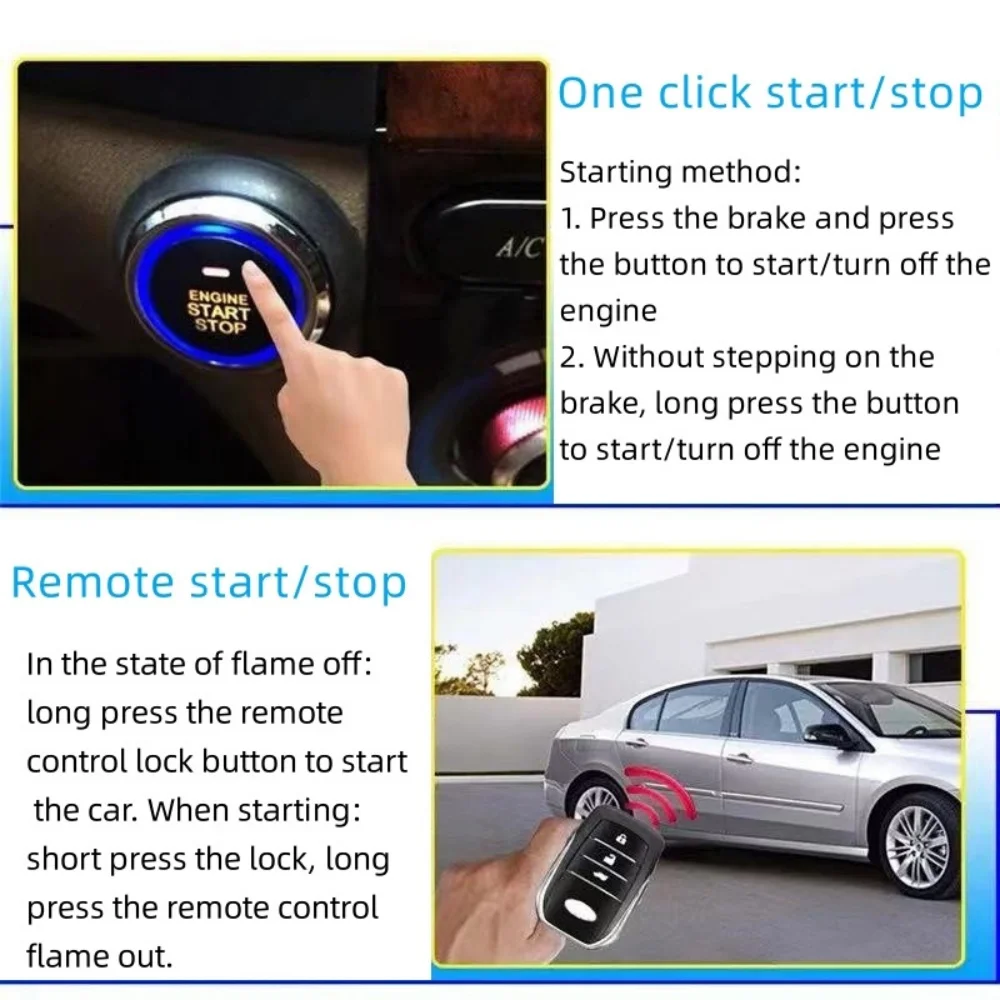 ENGINE
START
STOP

A/C

One click start/stop

Starting method:
1. Press the brake and press the button to start/turn off the engine
2. Without stepping on the brake, long press the button to start/turn off the engine

Remote start/stop

In the state of flame off: long press the remote control lock button to start the car. When starting: short press the lock, long press the remote control flame out.