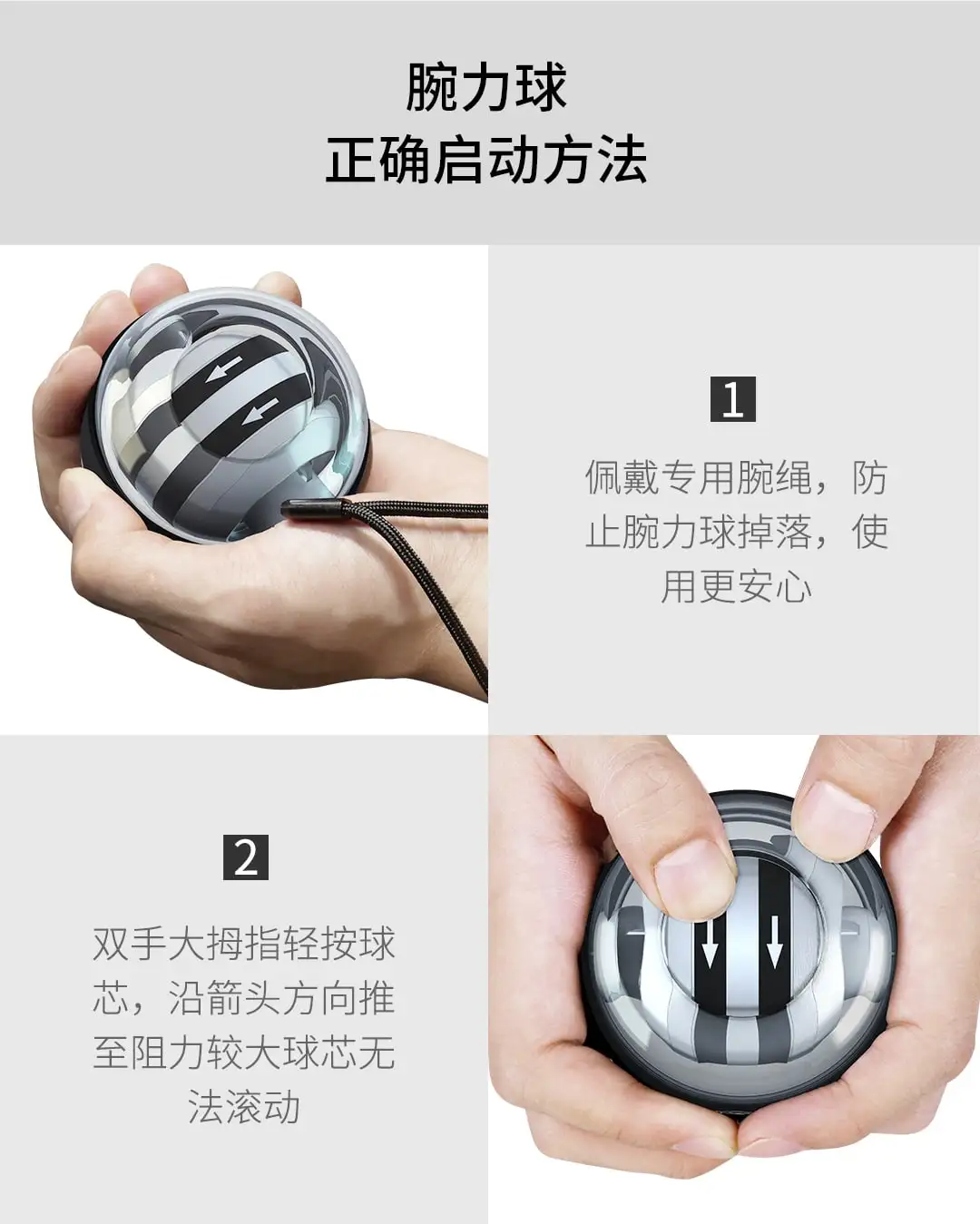 腕力球
正确启动方法

1

佩戴专用腕绳，防止腕力球掉落，使用更安心

2

双手大拇指轻按球芯，沿箭头方向推至阻力较大球芯无法滚动