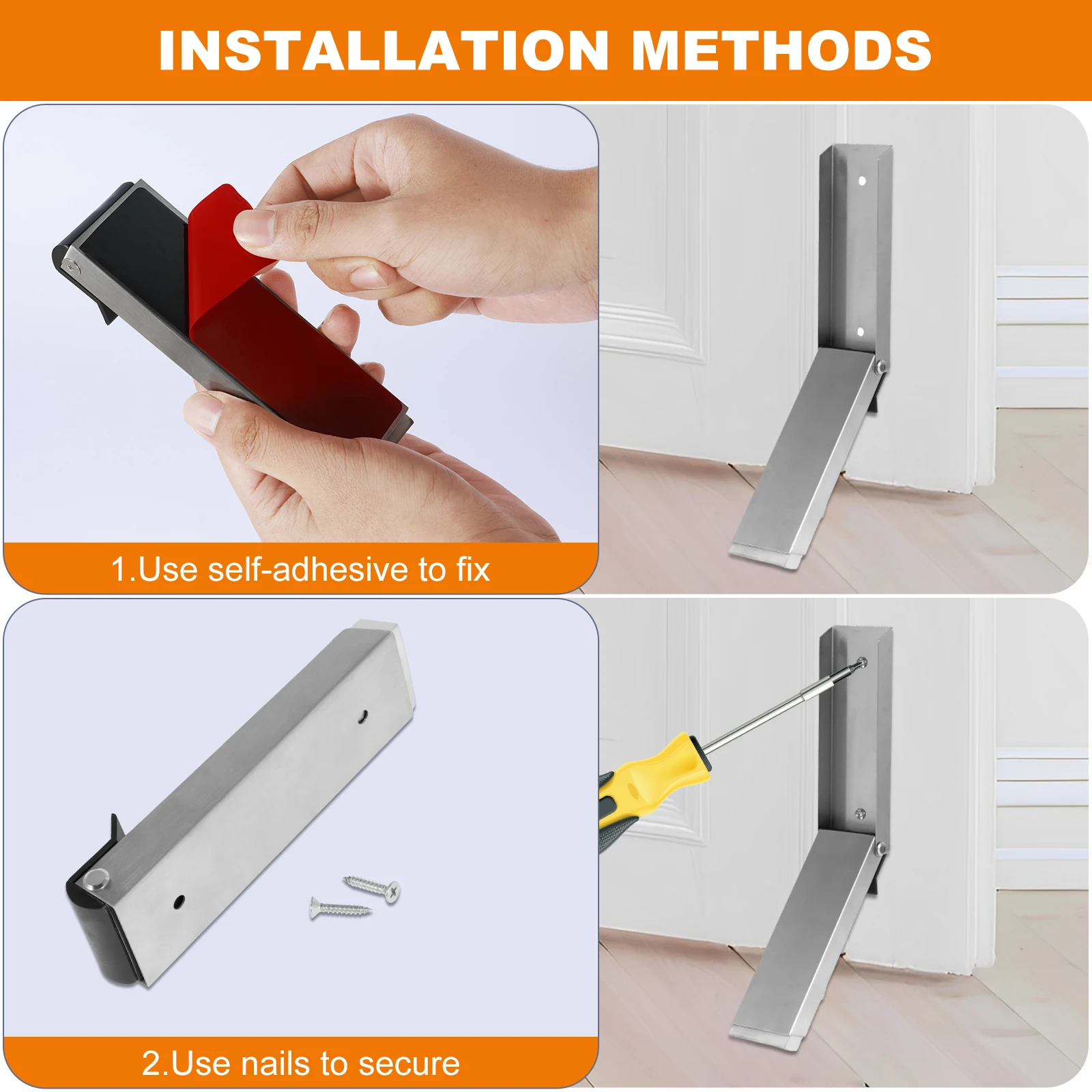 INSTALLATION METHODS

1.Use self-adhesive to fix

2.Use nails to secure