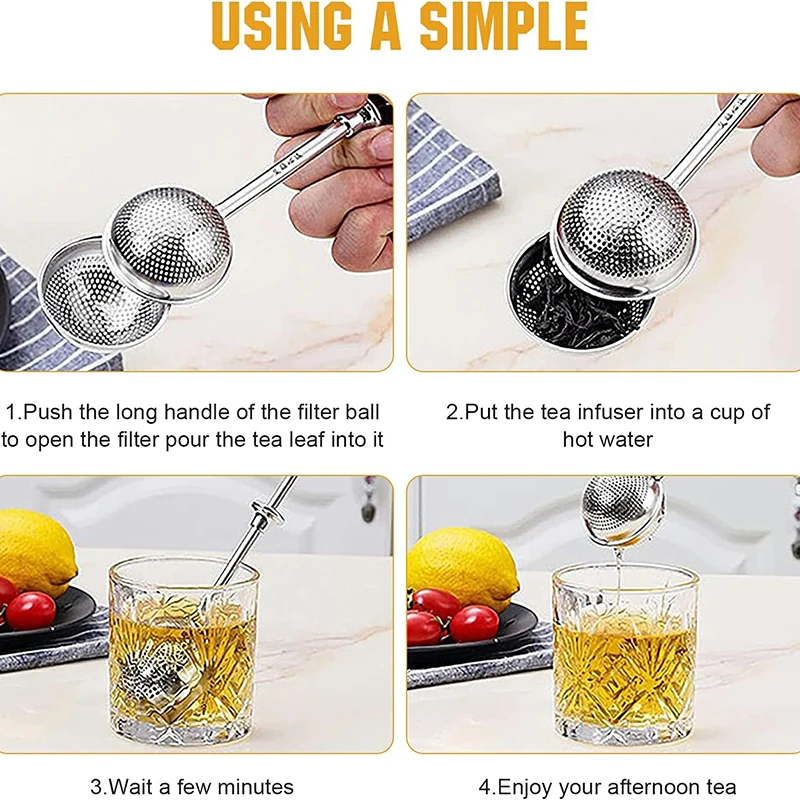 USING A SIMPLE

1.Push the long handle of the filter ball to open the filter pour the tea leaf into it

2.Put the tea infuser into a cup of hot water

3.Wait a few minutes

4.Enjoy your afternoon tea