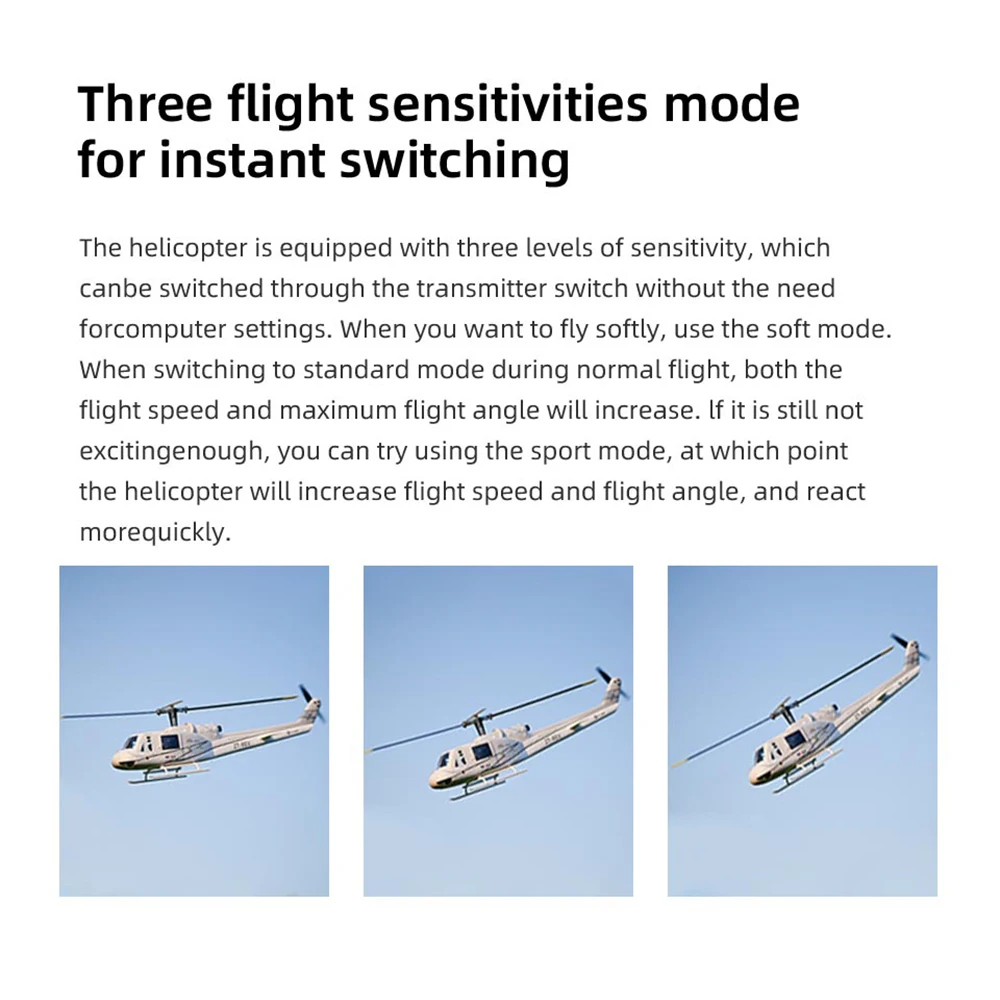 Three flight sensitivities mode for instant switching

The helicopter is equipped with three levels of sensitivity, which canbe switched through the transmitter switch without the need forcomputer settings. When you want to fly softly, use the soft mode. When switching to standard mode during normal flight, both the flight speed and maximum flight angle will increase. lf it is still not excitingenough, you can try using the sport mode, at which point the helicopter will increase flight speed and flight angle, and react morequickly.