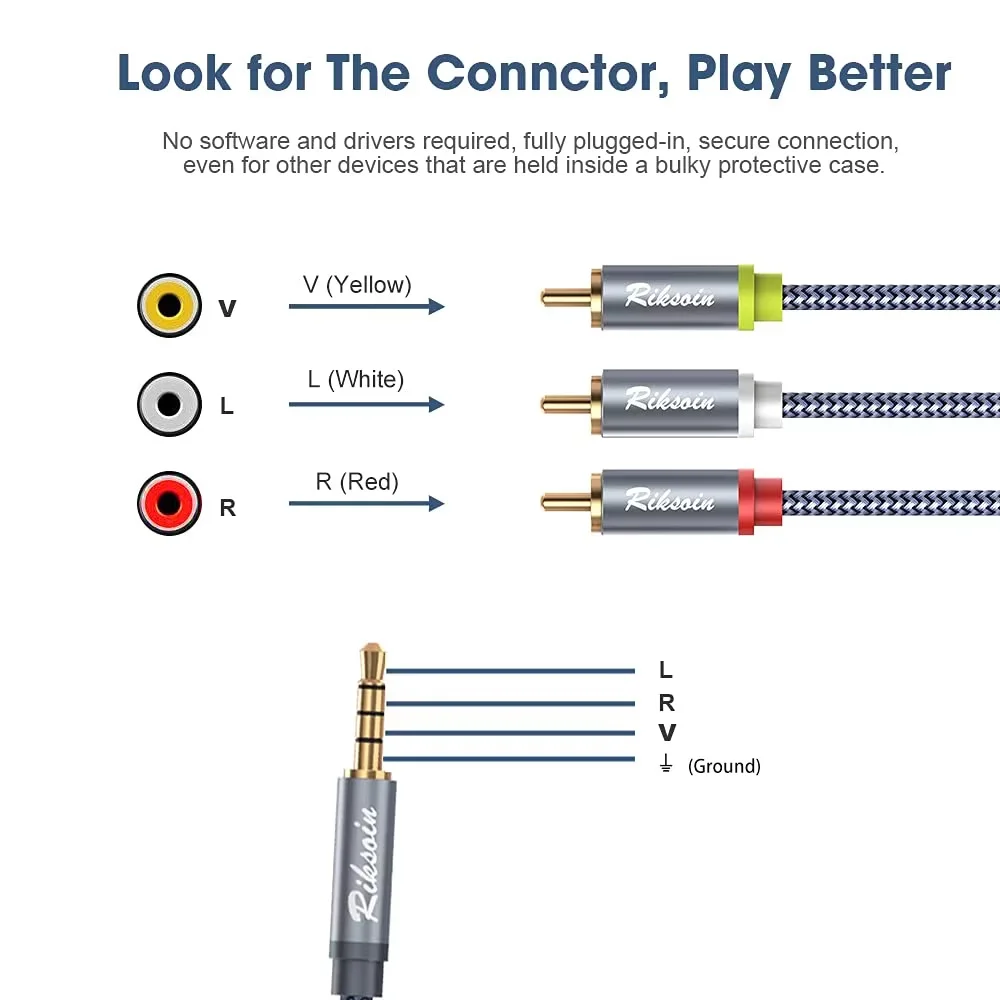 Look for The Connctor, Play Better

No software and drivers required, fully plugged-in, secure connection, even for other devices that are held inside a bulky protective case.

V
V (Yellow)
Riksoin

L
L (White)
Riksoin

R
R (Red)
Riksoin

L
R
V
⏚ (Ground)

Riksoin