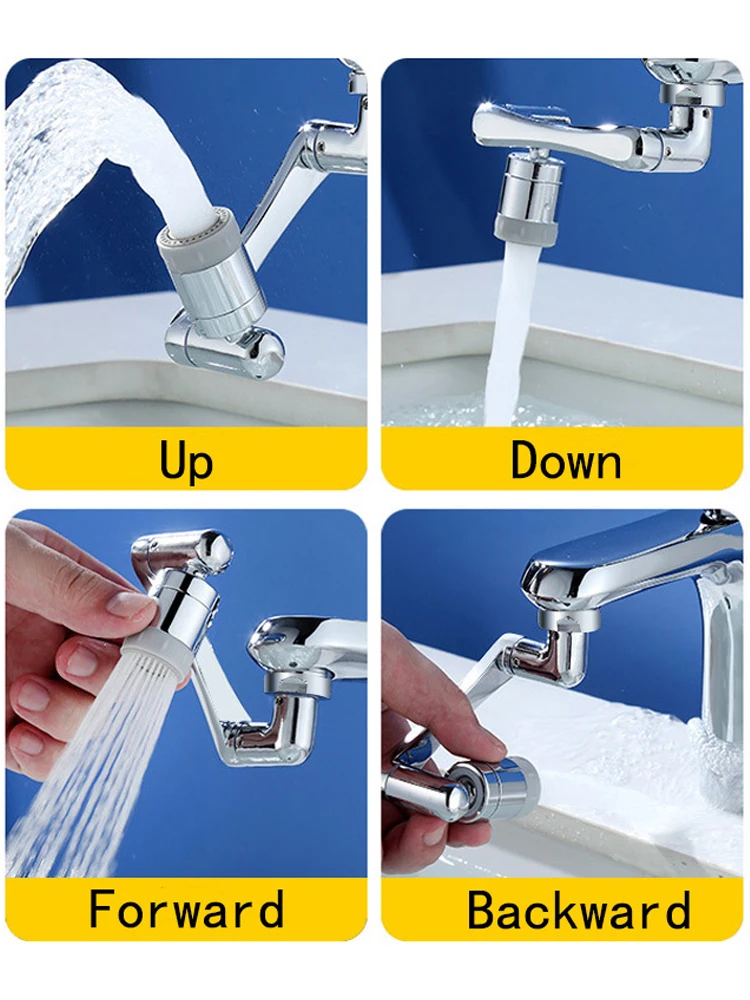 Up

Down

Forward

Backward