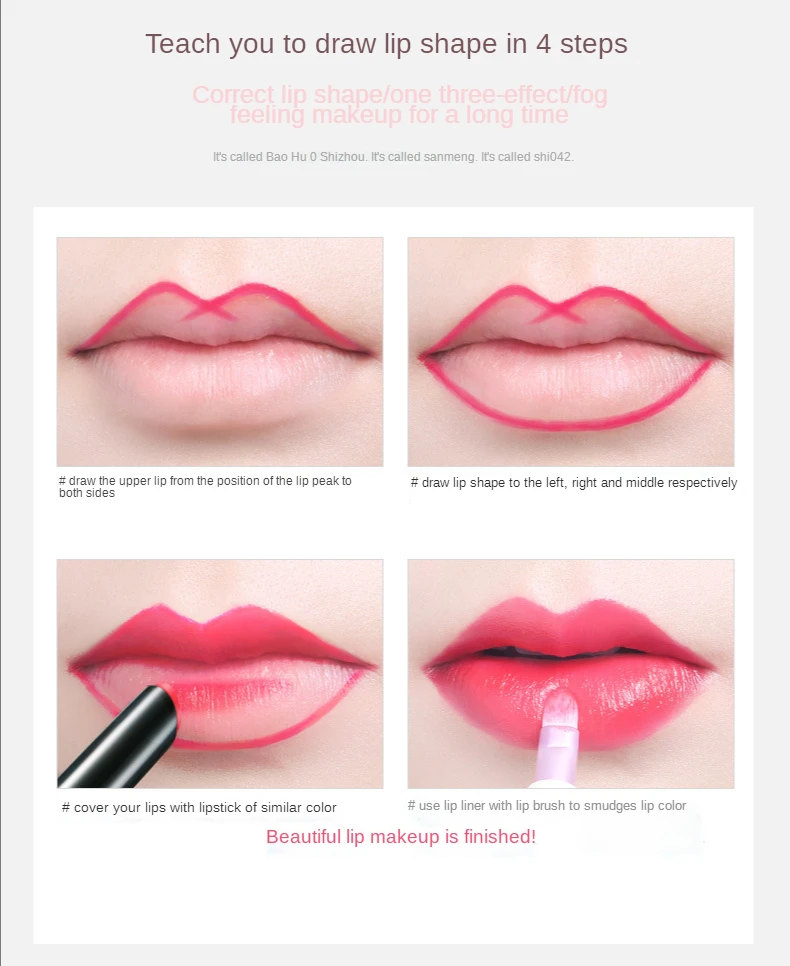 Teach you to draw lip shape in 4 steps

Correct lip shape/one three-effect/fog feeling makeup for a long time

It's called Bao Hu 0 Shizhou. It's called sanmeng. It's called shi042.

# draw the upper lip from the position of the lip peak to both sides

# draw lip shape to the left, right and middle respectively

# cover your lips with lipstick of similar color

# use lip liner with lip brush to smudges lip color

Beautiful lip makeup is finished!