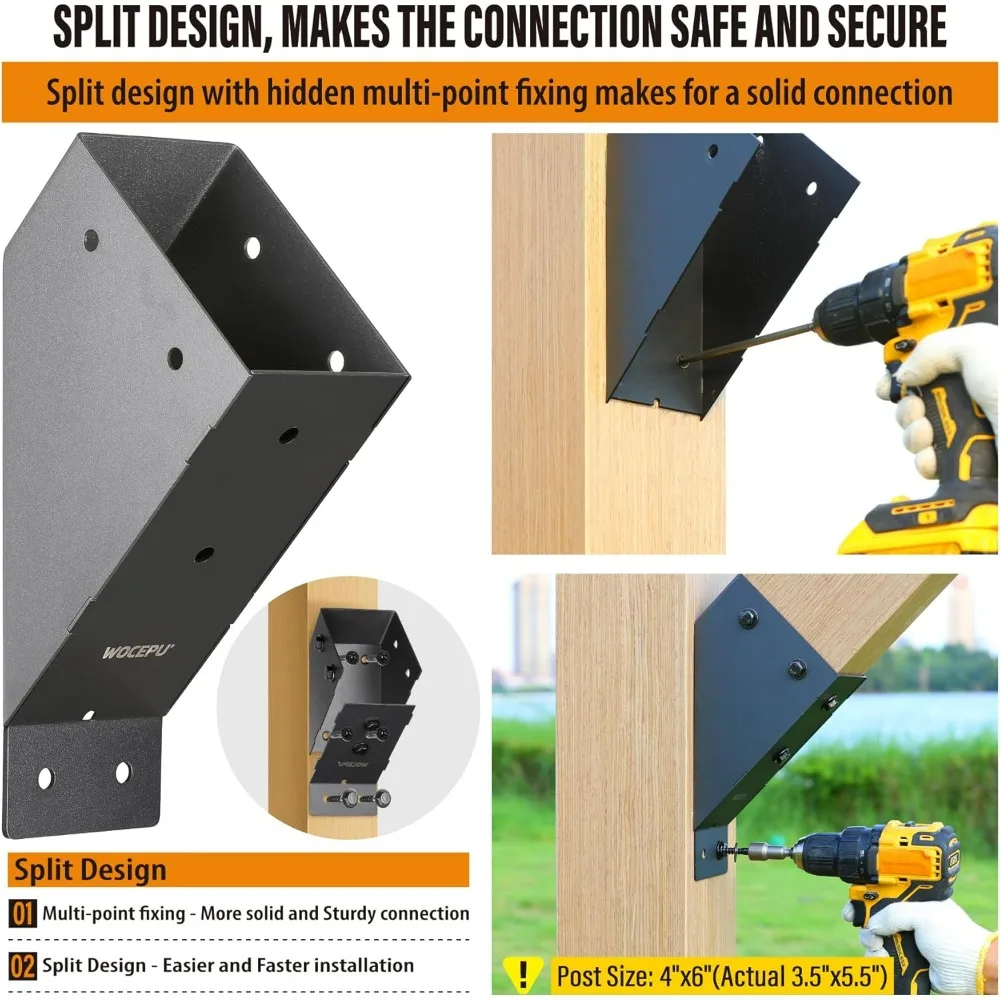 SPLIT DESIGN, MAKES THE CONNECTION SAFE AND SECURE

Split design with hidden multi-point fixing makes for a solid connection

WOCEPU

Split Design

01 Multi-point fixing - More solid and Sturdy connection

02 Split Design - Easier and Faster installation

! Post Size: 4"x6"(Actual 3.5"x5.5")