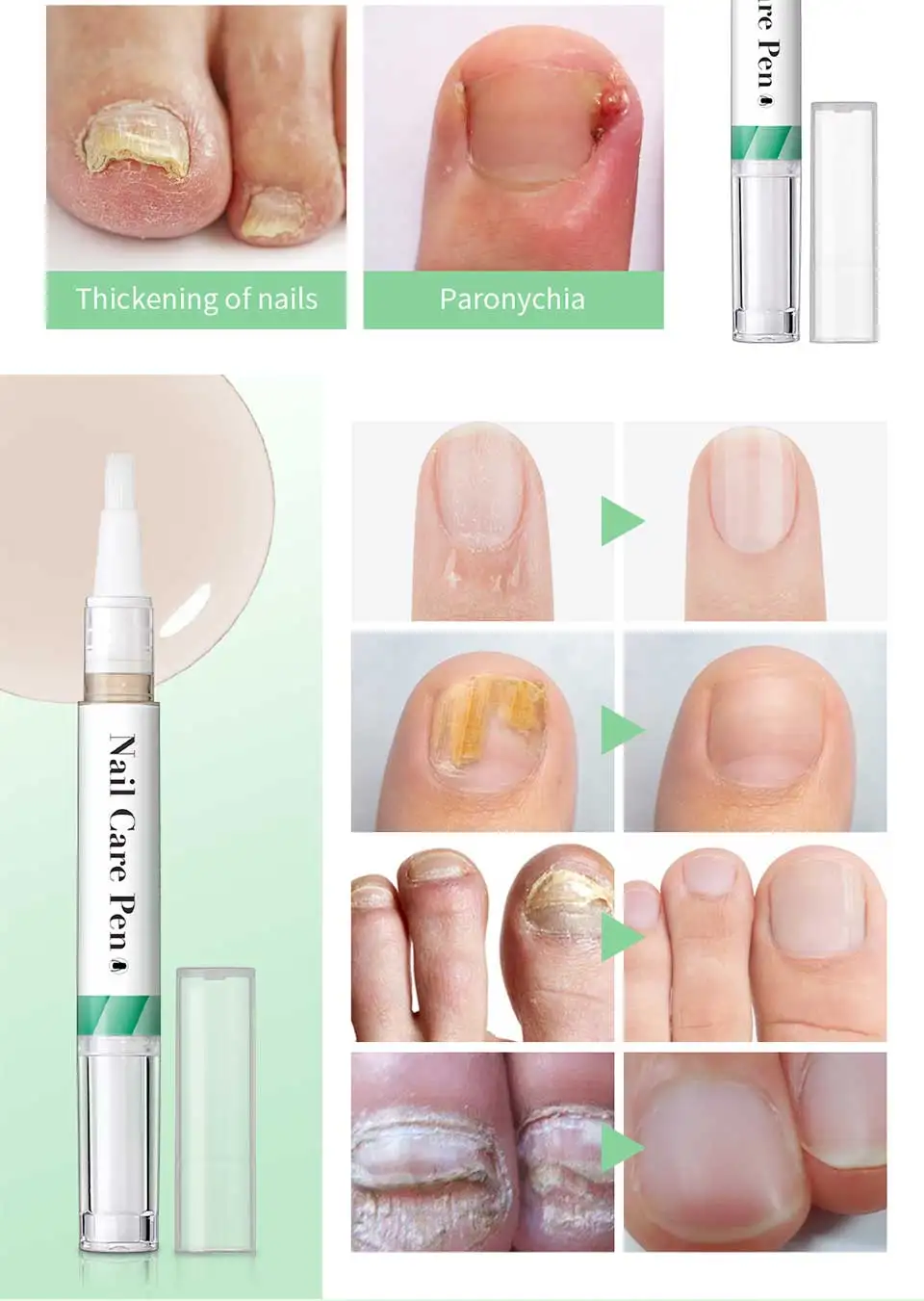 Thickening of nails

Paronychia

re Pen

Nail Care Pen